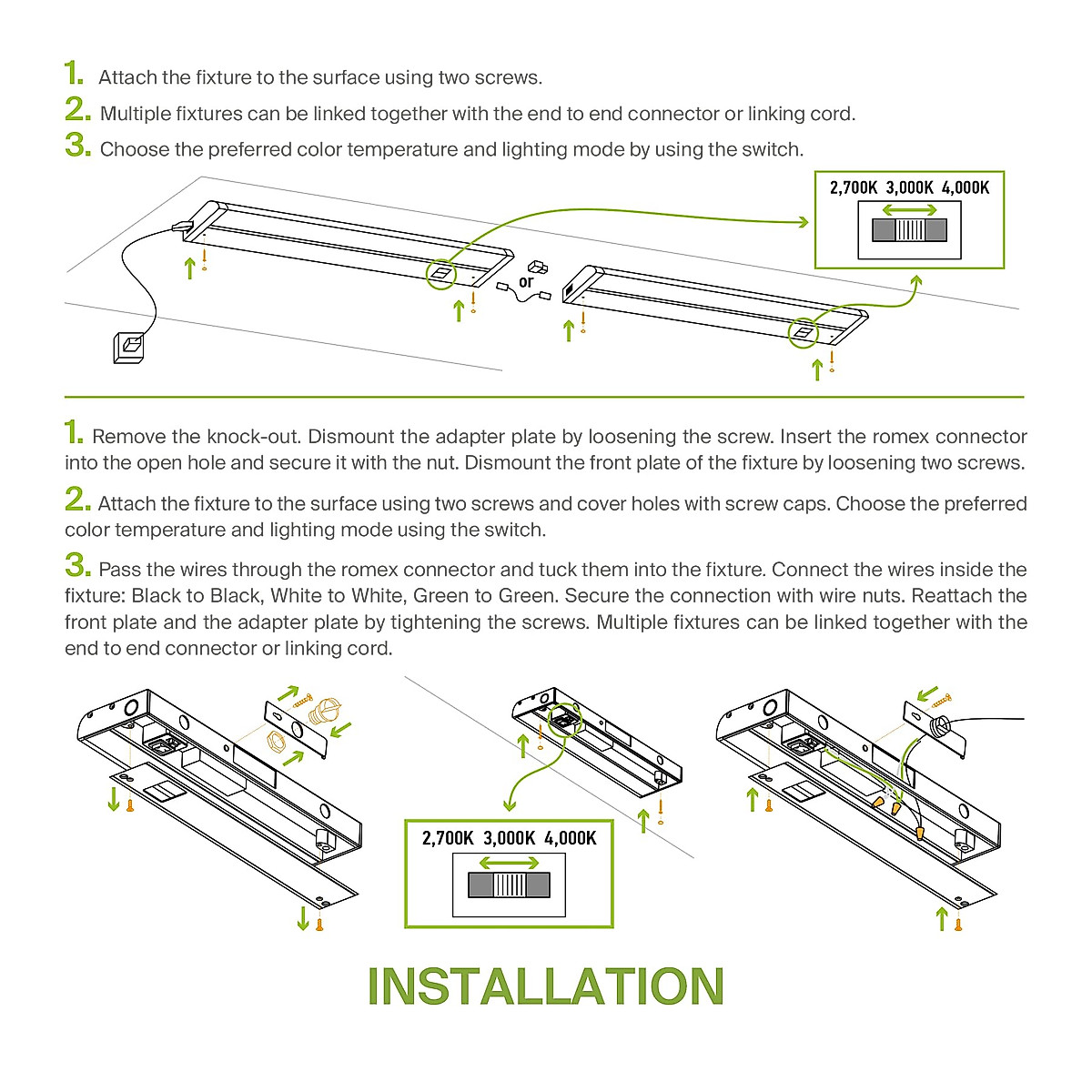 1. Attach the fixture to the surface using two screws.

2. Multiple fixtures can be linked together with the end to end connector or linking cord.

3. Choose the preferred color temperature and lighting mode by using the switch.

2,700K 3,000K 4,000K

or

1. Remove the knock-out. Dismount the adapter plate by loosening the screw. Insert the romex connector into the open hole and secure it with the nut. Dismount the front plate of the fixture by loosening two screws.

2. Attach the fixture to the surface using two screws and cover holes with screw caps. Choose the preferred color temperature and lighting mode using the switch.

3. Pass the wires through the romex connector and tuck them into the fixture. Connect the wires inside the fixture: Black to Black, White to White, Green to Green. Secure the connection with wire nuts. Reattach the front plate and the adapter plate by tightening the screws. Multiple fixtures can be linked together with the end to end connector or linking cord.

2,700K 3,000K 4,000K

INSTALLATION