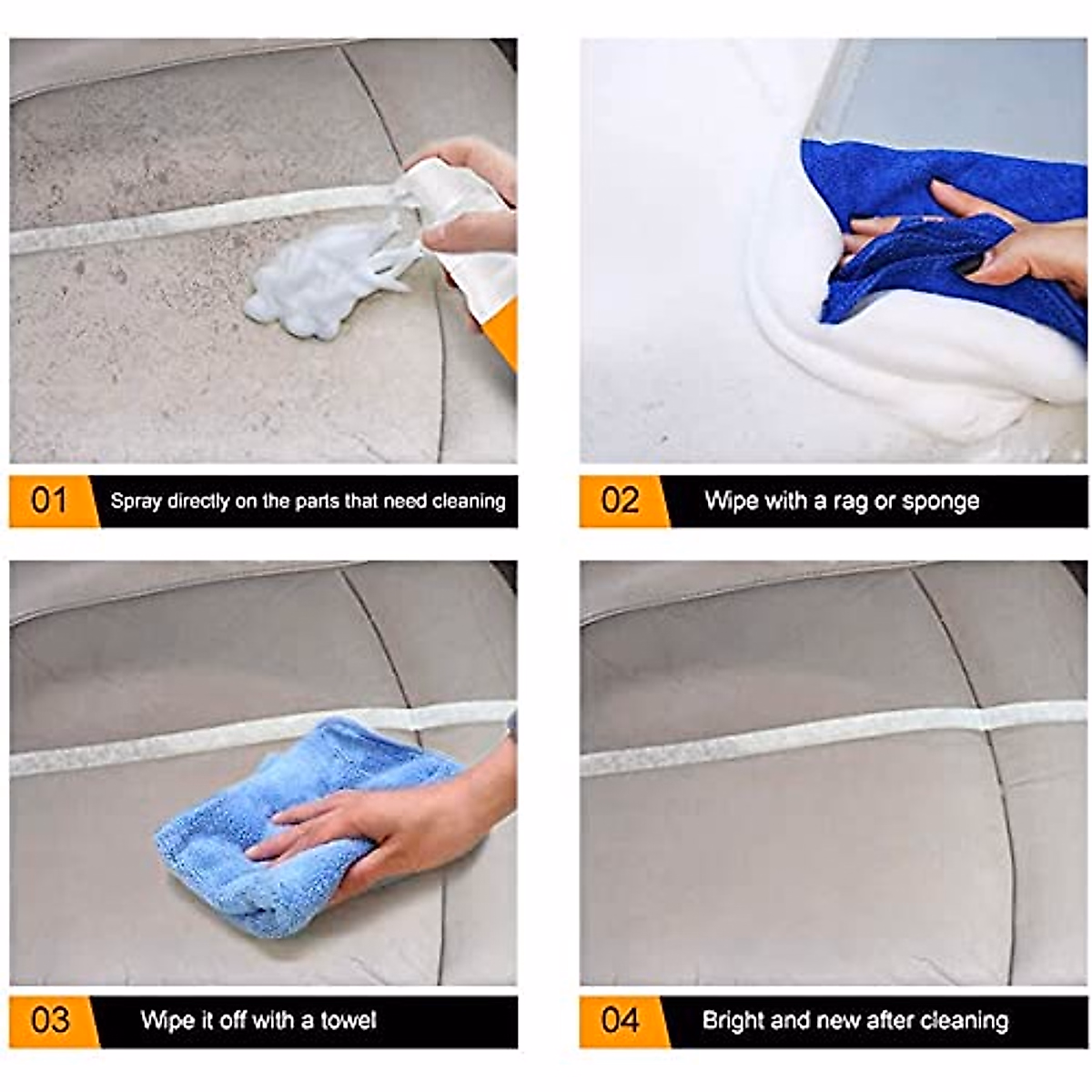 01 Spray directly on the parts that need cleaning

02 Wipe with a rag or sponge

03 Wipe it off with a towel

04 Bright and new after cleaning