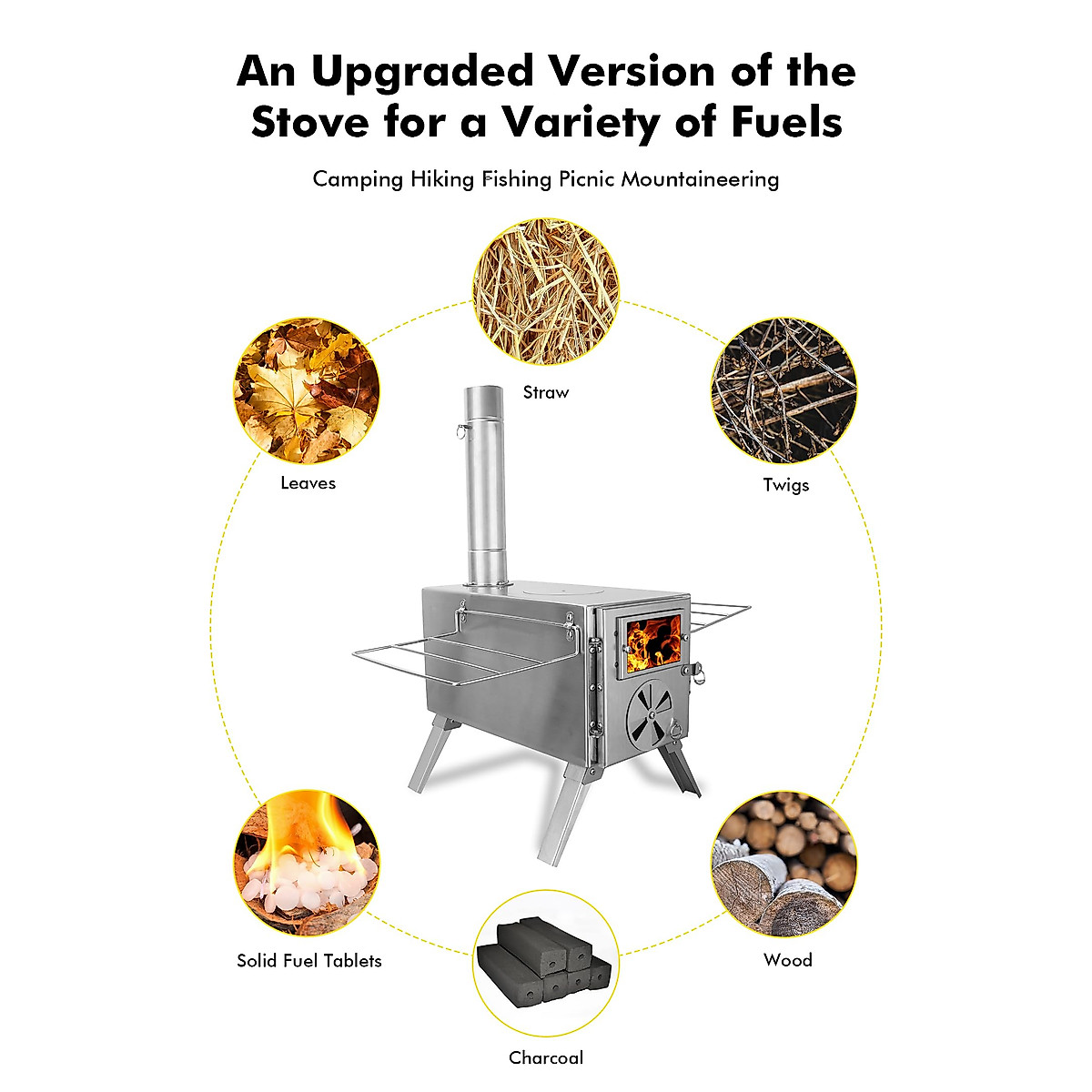 An Upgraded Version of the Stove for a Variety of Fuels

Camping Hiking Fishing Picnic Mountaineering

Straw

Leaves

Twigs

Solid Fuel Tablets

Wood

Charcoal