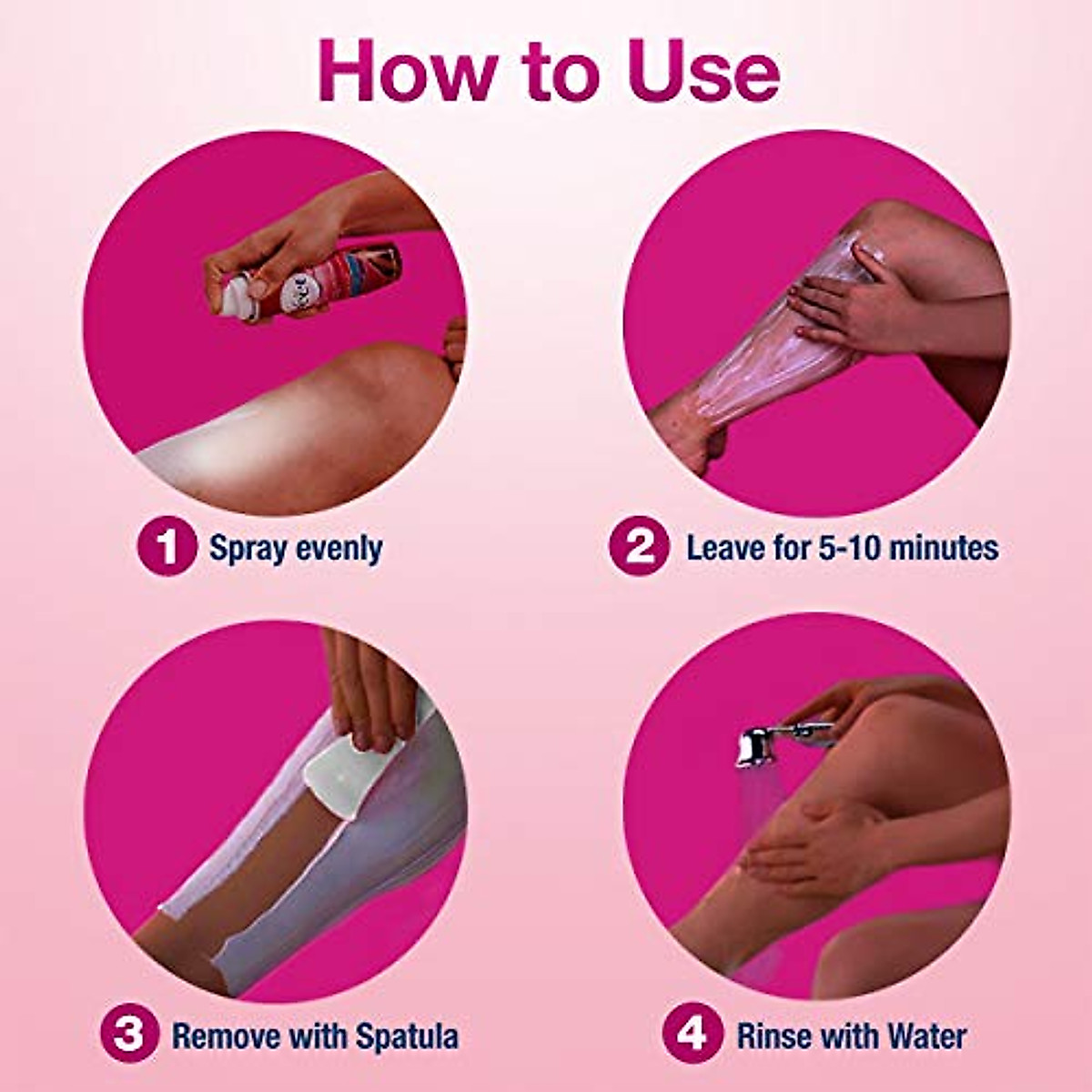 How to Use

1 Spray evenly

2 Leave for 5-10 minutes

3 Remove with Spatula

4 Rinse with Water