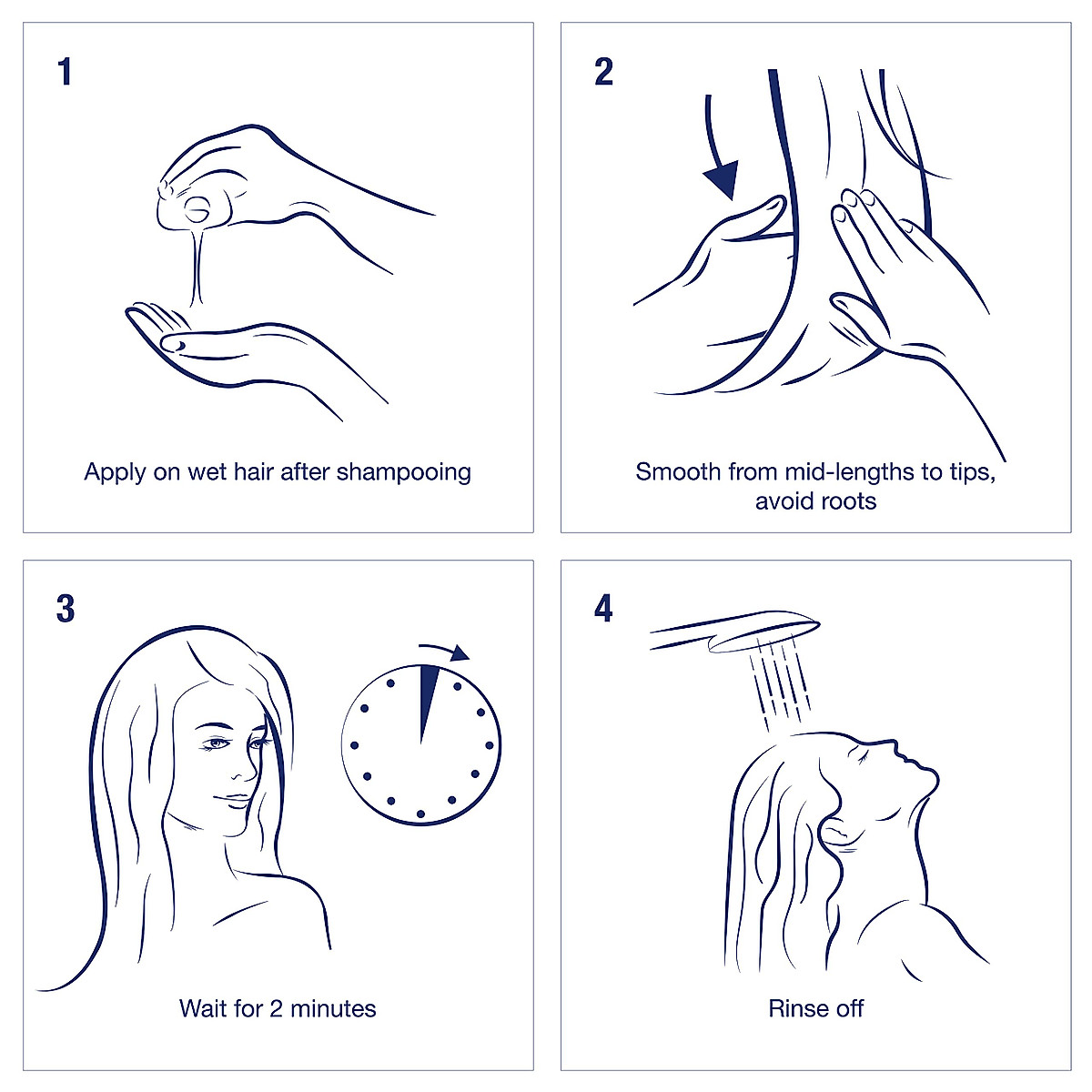 1

Apply on wet hair after shampooing

2

Smooth from mid-lengths to tips, avoid roots

3

Wait for 2 minutes

4

Rinse off