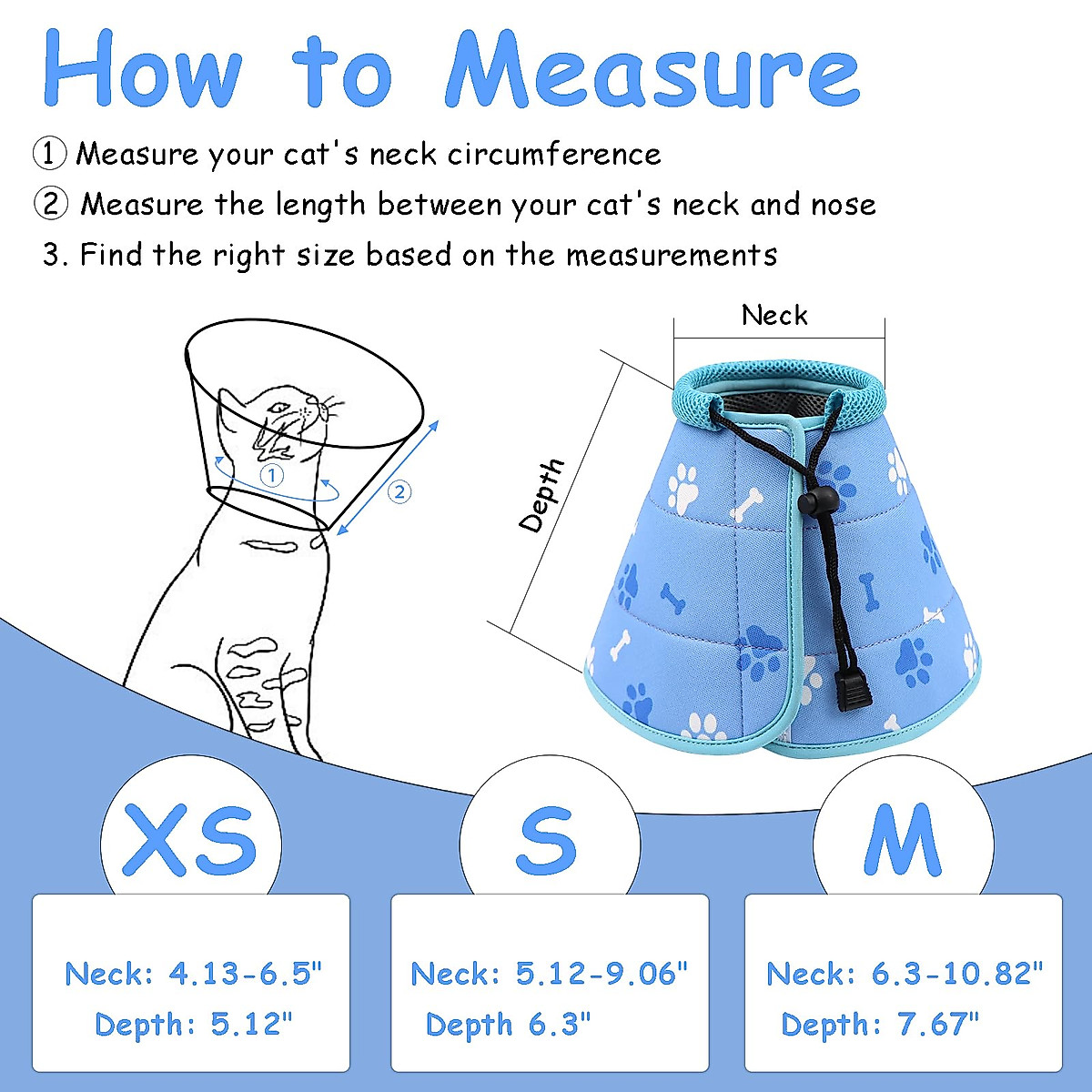 How to Measure

① Measure your cat's neck circumference

② Measure the length between your cat's neck and nose

3. Find the right size based on the measurements

①

②

Neck

Depth

XS

Neck: 4.13-6.5"
Depth: 5.12"

S

Neck: 5.12-9.06"
Depth 6.3"

M

Neck: 6.3-10.82"
Depth: 7.67"