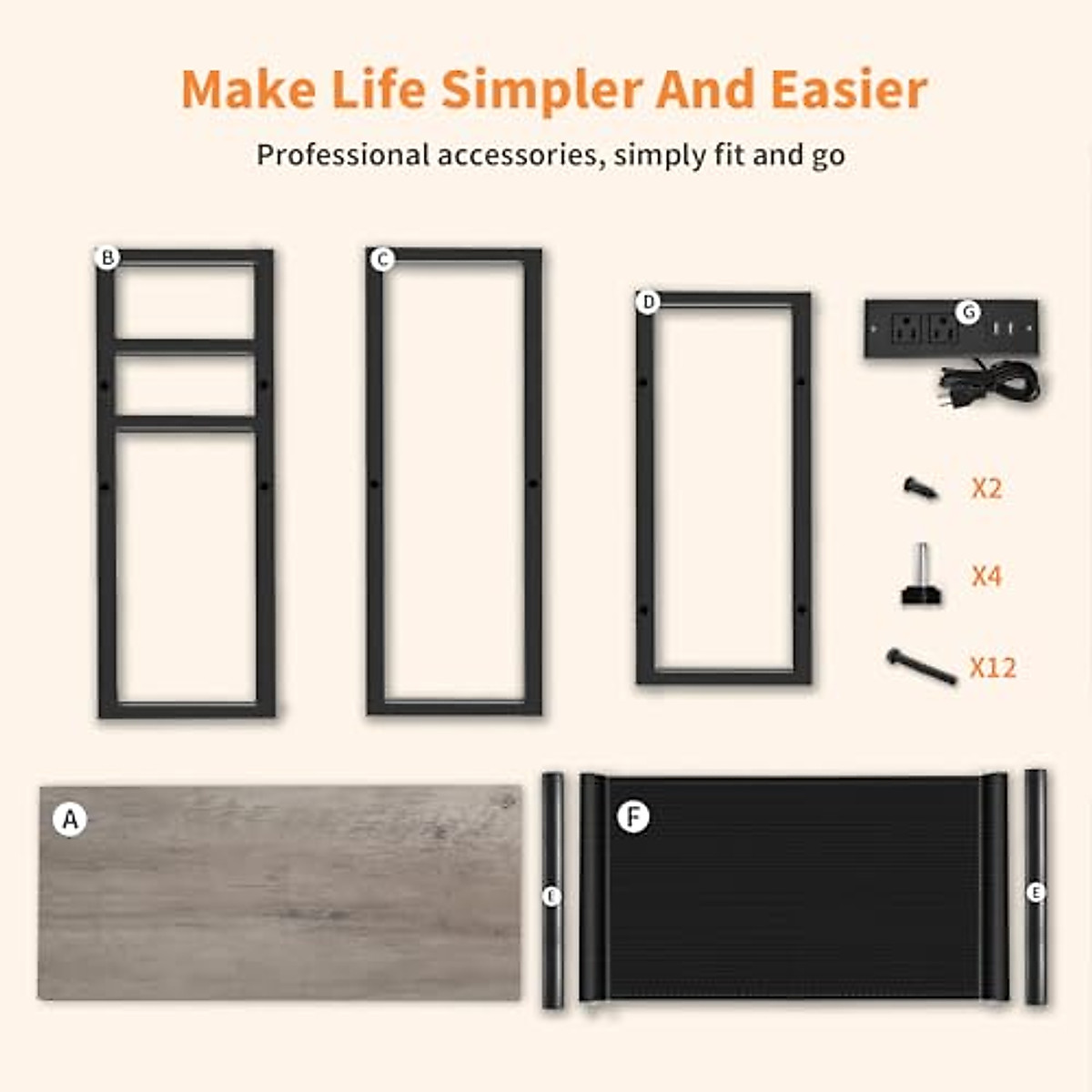 Make Life Simpler And Easier

Professional accessories, simply fit and go

B

C

D

G

X2

X4

X12

A

E

F

E