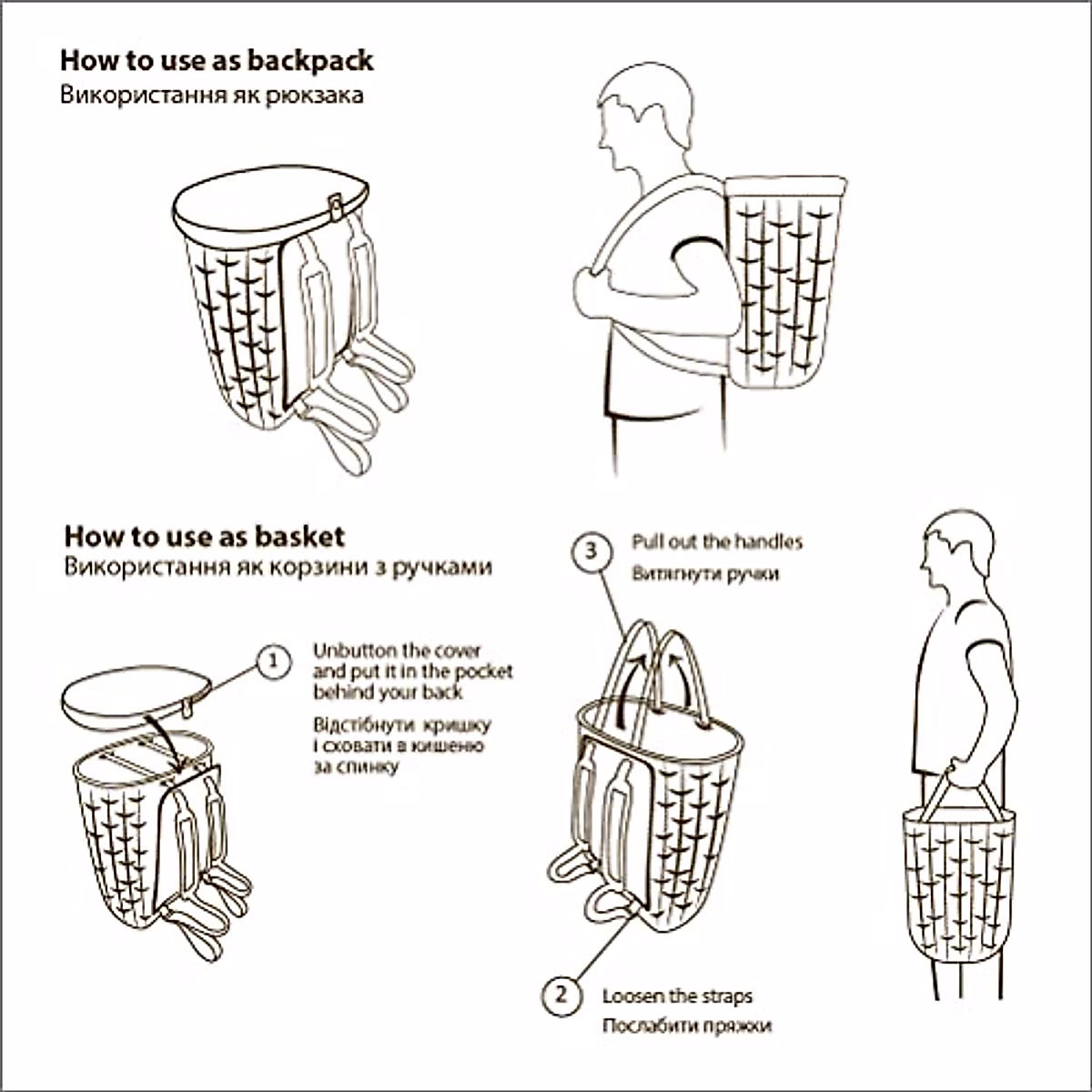 How to use as backpack
Використання як рюкзака

How to use as basket
Використання як корзини з ручками

1 Unbutton the cover and put it in the pocket behind your back

Відстібнути кришку і сховати в кишеню за спинку

3 Pull out the handles
Витягнути ручки

2 Loosen the straps
Послабити пряжки