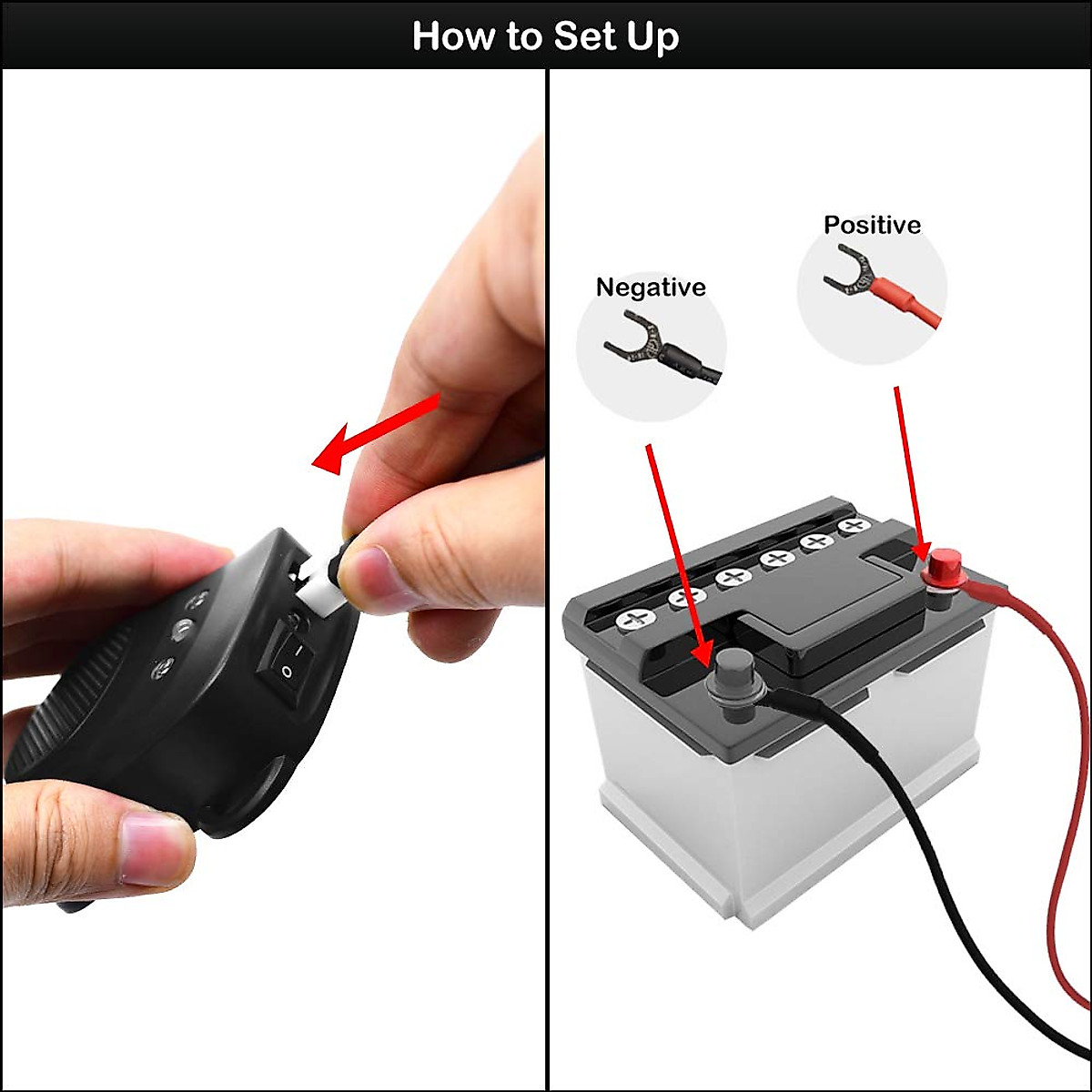 How to Set Up

Negative

Positive