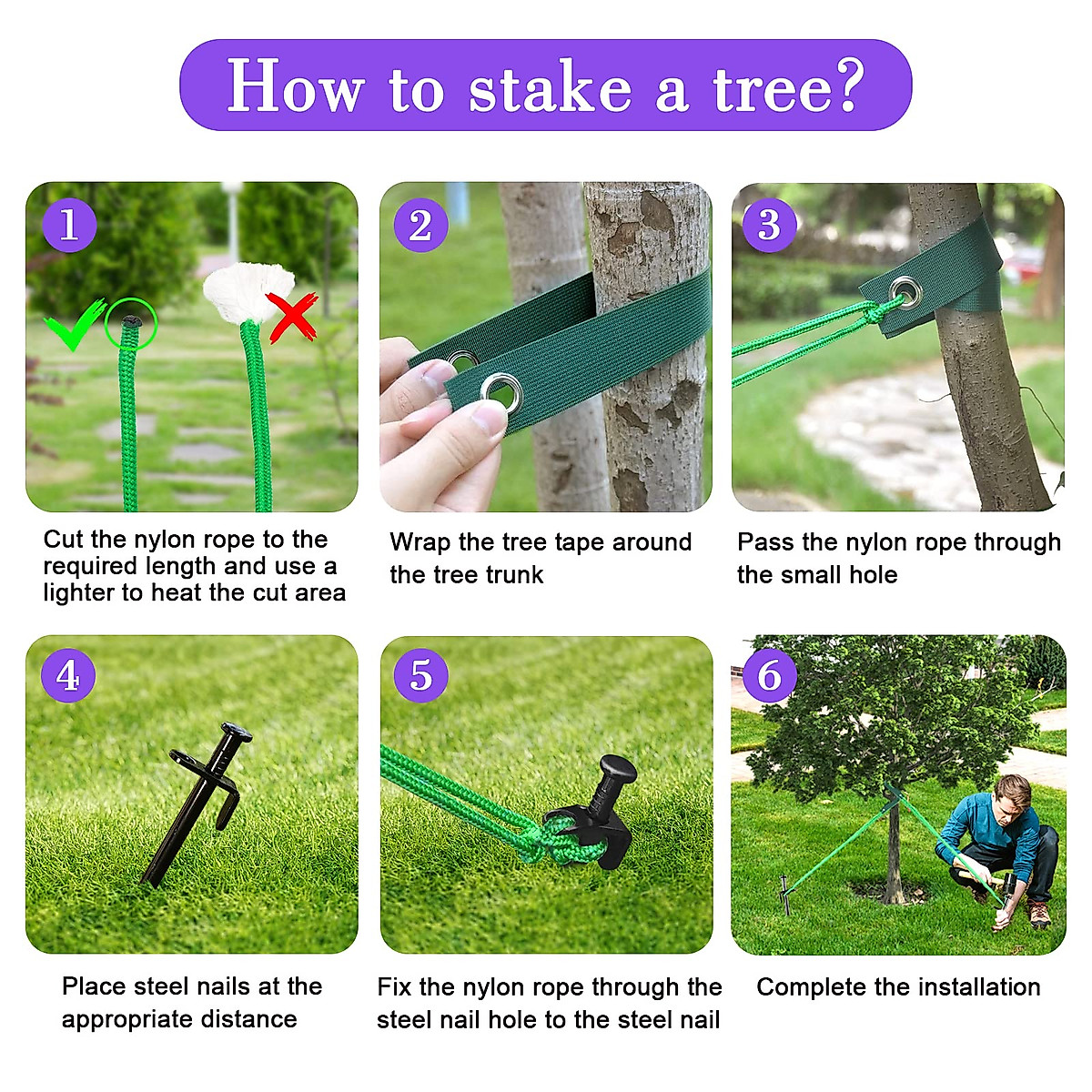 How to stake a tree?

1

Cut the nylon rope to the required length and use a lighter to heat the cut area

2

Wrap the tree tape around the tree trunk

3

Pass the nylon rope through the small hole

4

Place steel nails at the appropriate distance

5

Fix the nylon rope through the steel nail hole to the steel nail

6

Complete the installation