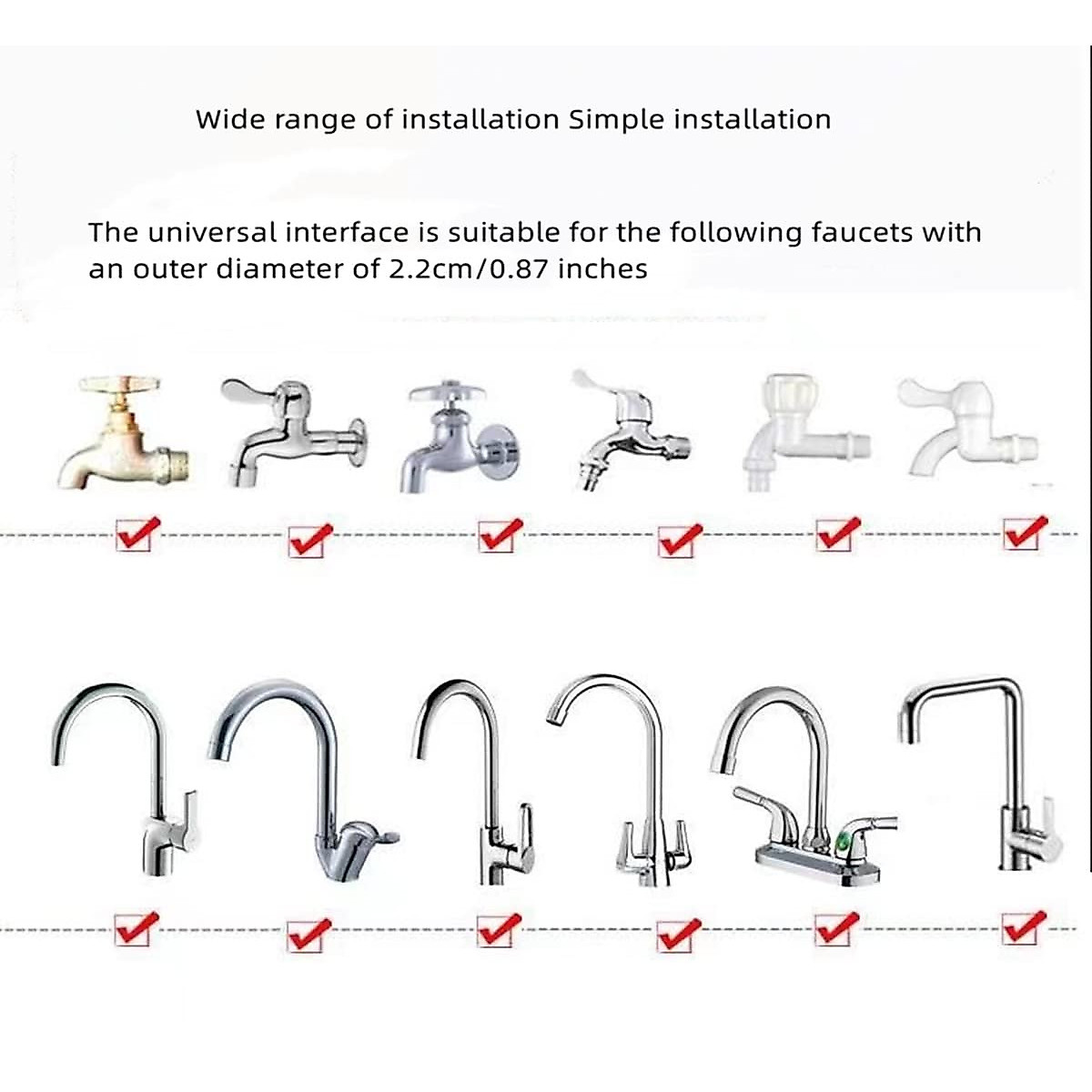 Wide range of installation Simple installation

The universal interface is suitable for the following faucets with an outer diameter of 2.2cm/0.87 inches