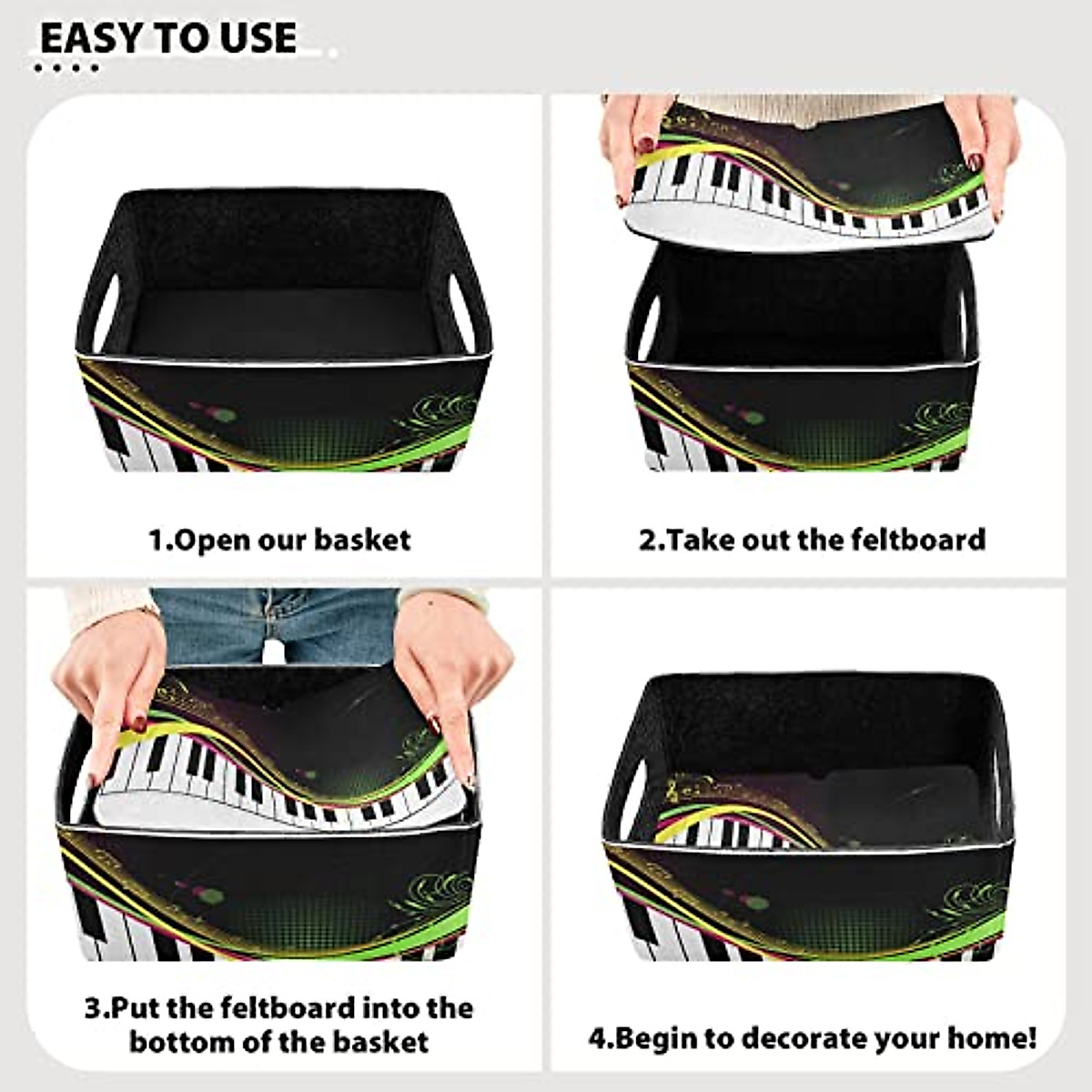 EASY TO USE

1.Open our basket

2.Take out the feltboard

3.Put the feltboard into the bottom of the basket

4.Begin to decorate your home!