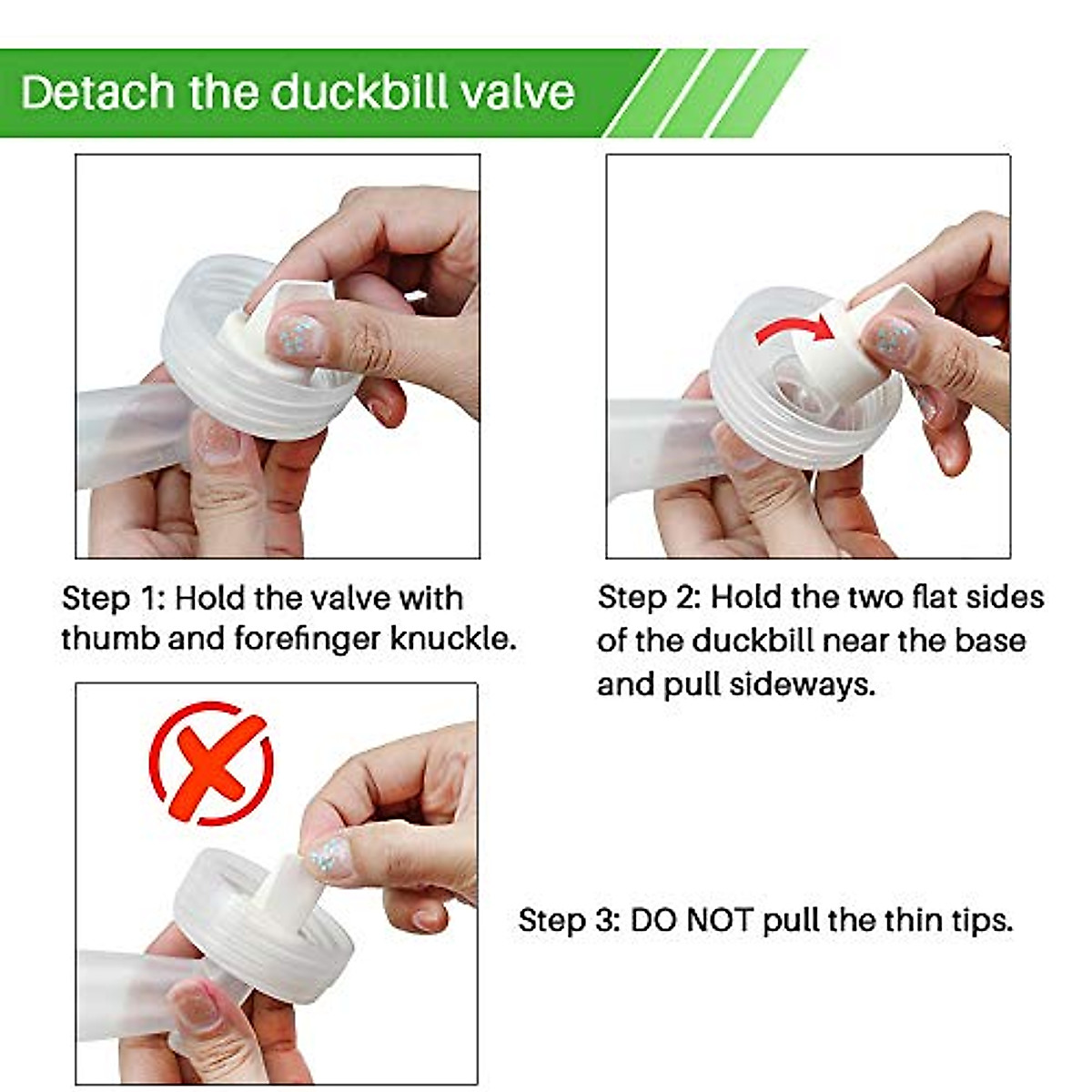 Detach the duckbill valve

Step 1: Hold the valve with thumb and forefinger knuckle.

Step 2: Hold the two flat sides of the duckbill near the base and pull sideways.

Step 3: DO NOT pull the thin tips.