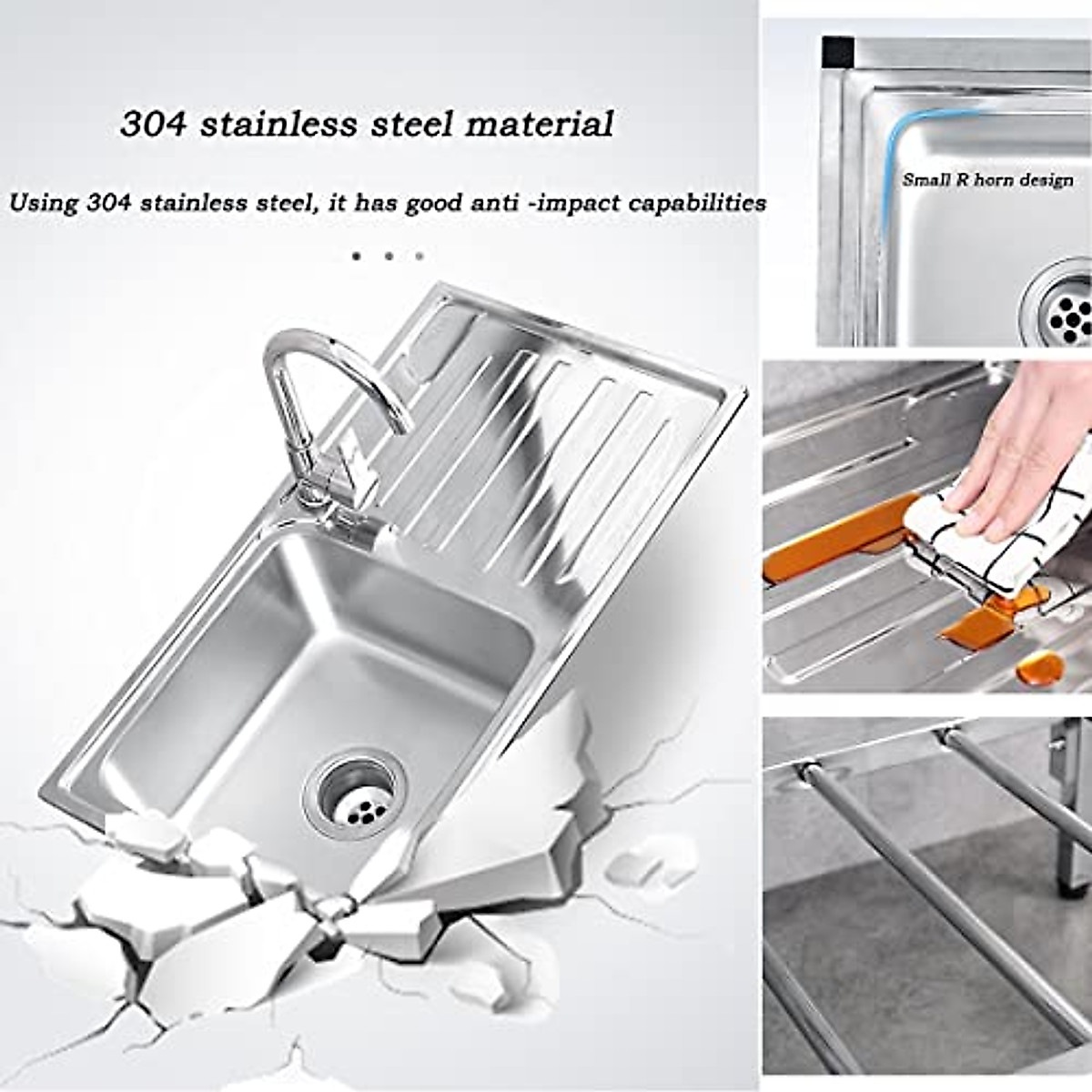 304 stainless steel material

Using 304 stainless steel, it has good anti -impact capabilities

Small R horn design