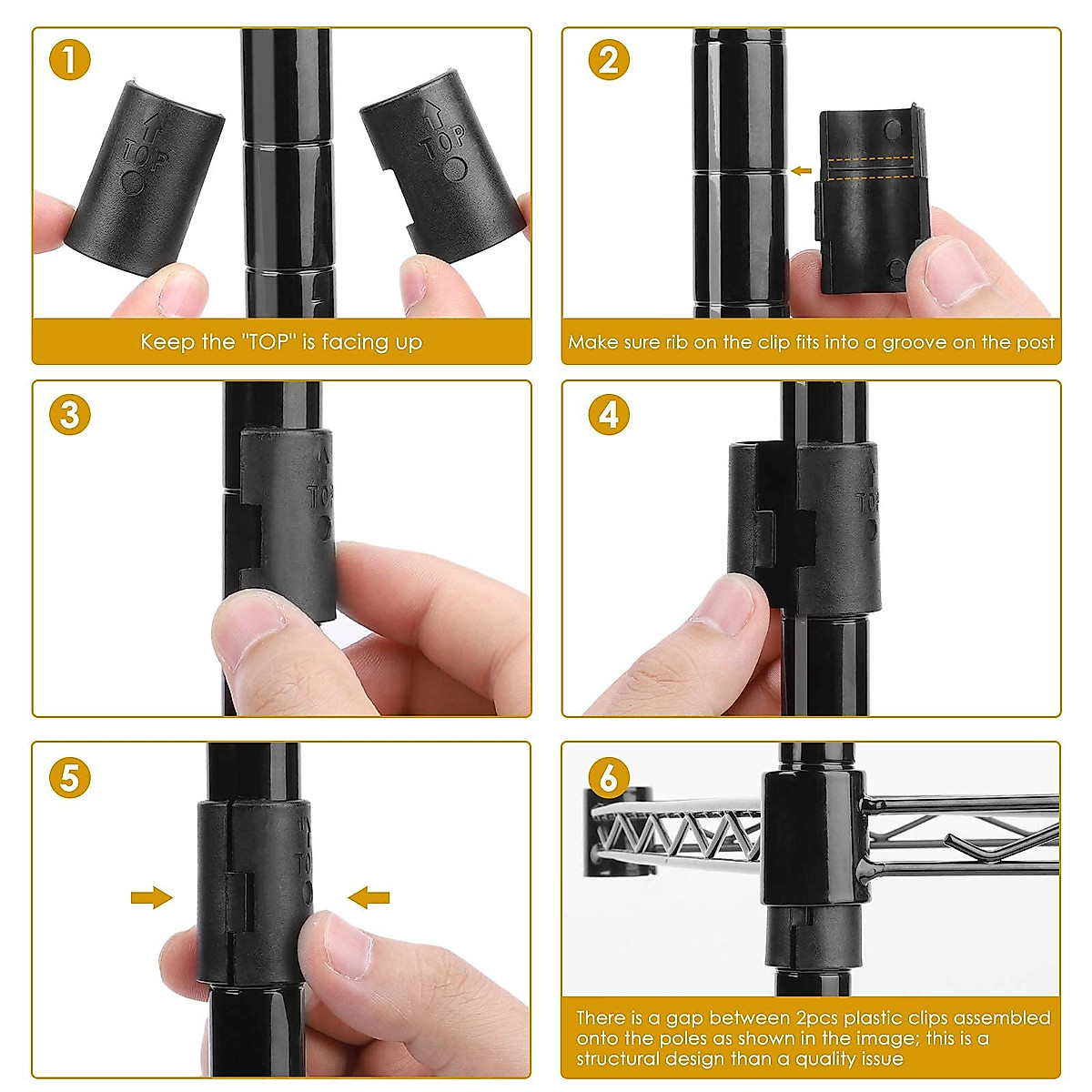 1

TOP

TOP

Keep the "TOP" is facing up

2

Make sure rib on the clip fits into a groove on the post

3

TOP

4

TOP

5

TOP

6

There is a gap between 2pcs plastic clips assembled onto the poles as shown in the image; this is a structural design than a quality issue