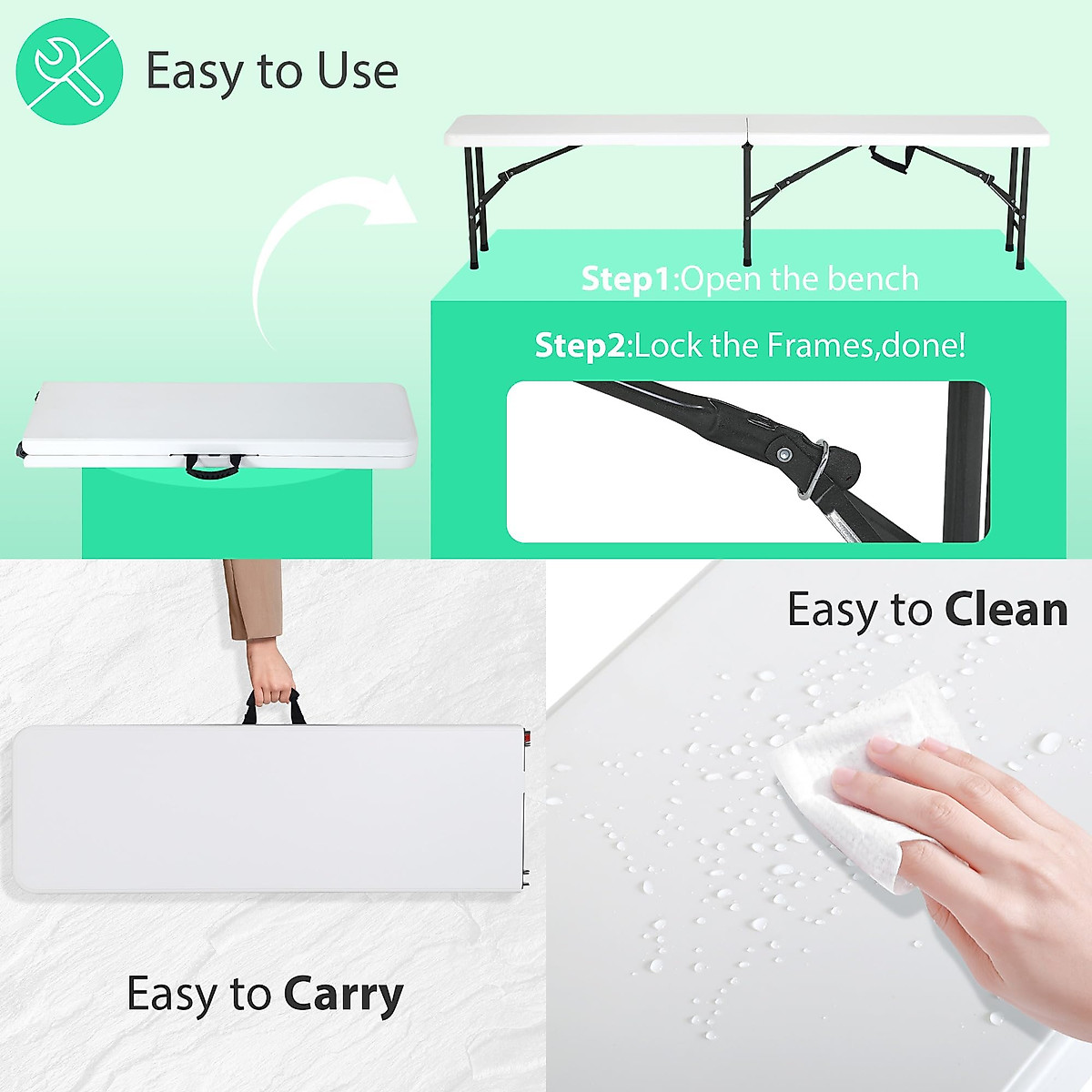 Easy to Use

Step1:Open the bench

Step2:Lock the Frames,done!

Easy to Clean

Easy to Carry