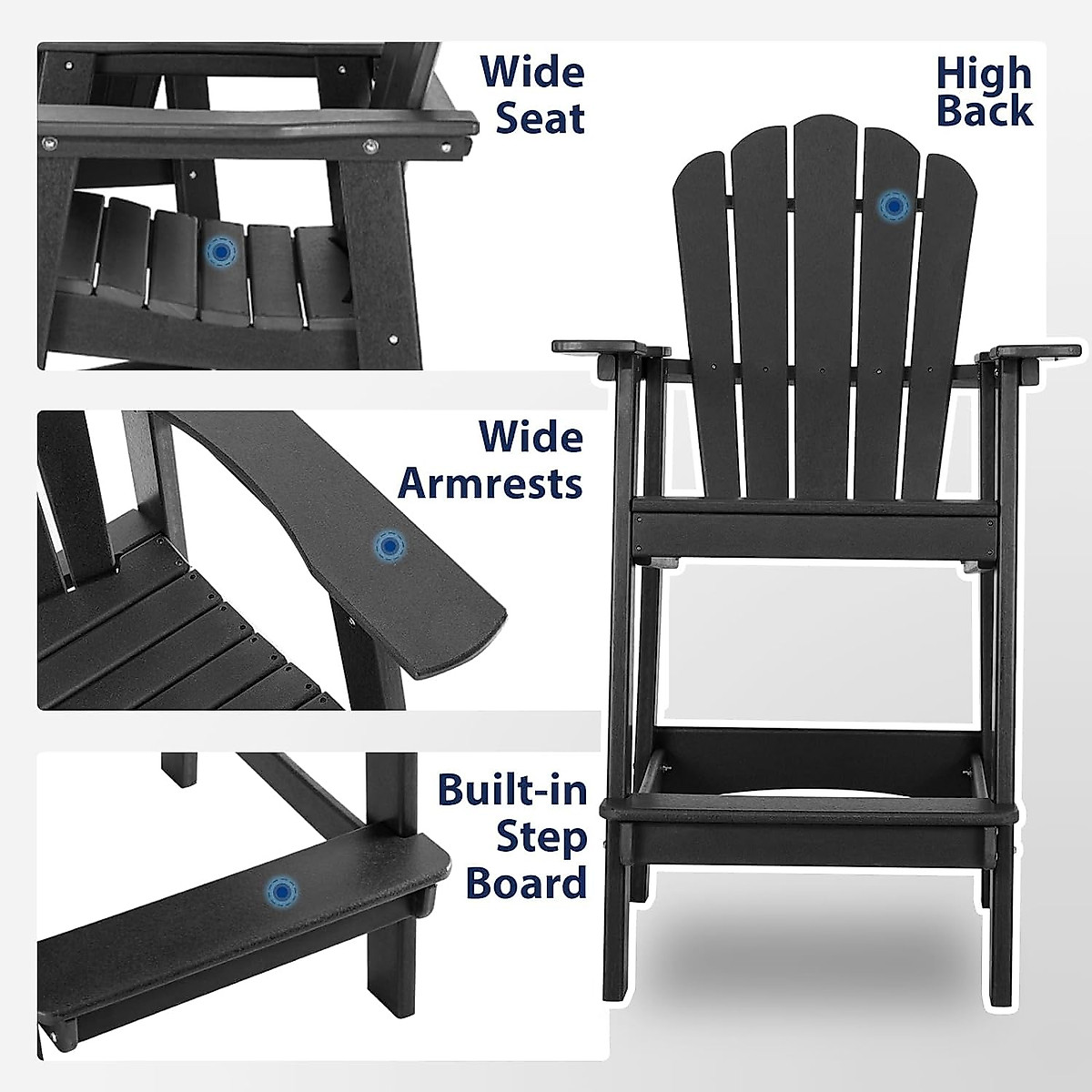 Wide Seat

High Back

Wide Armrests

Built-in Step Board