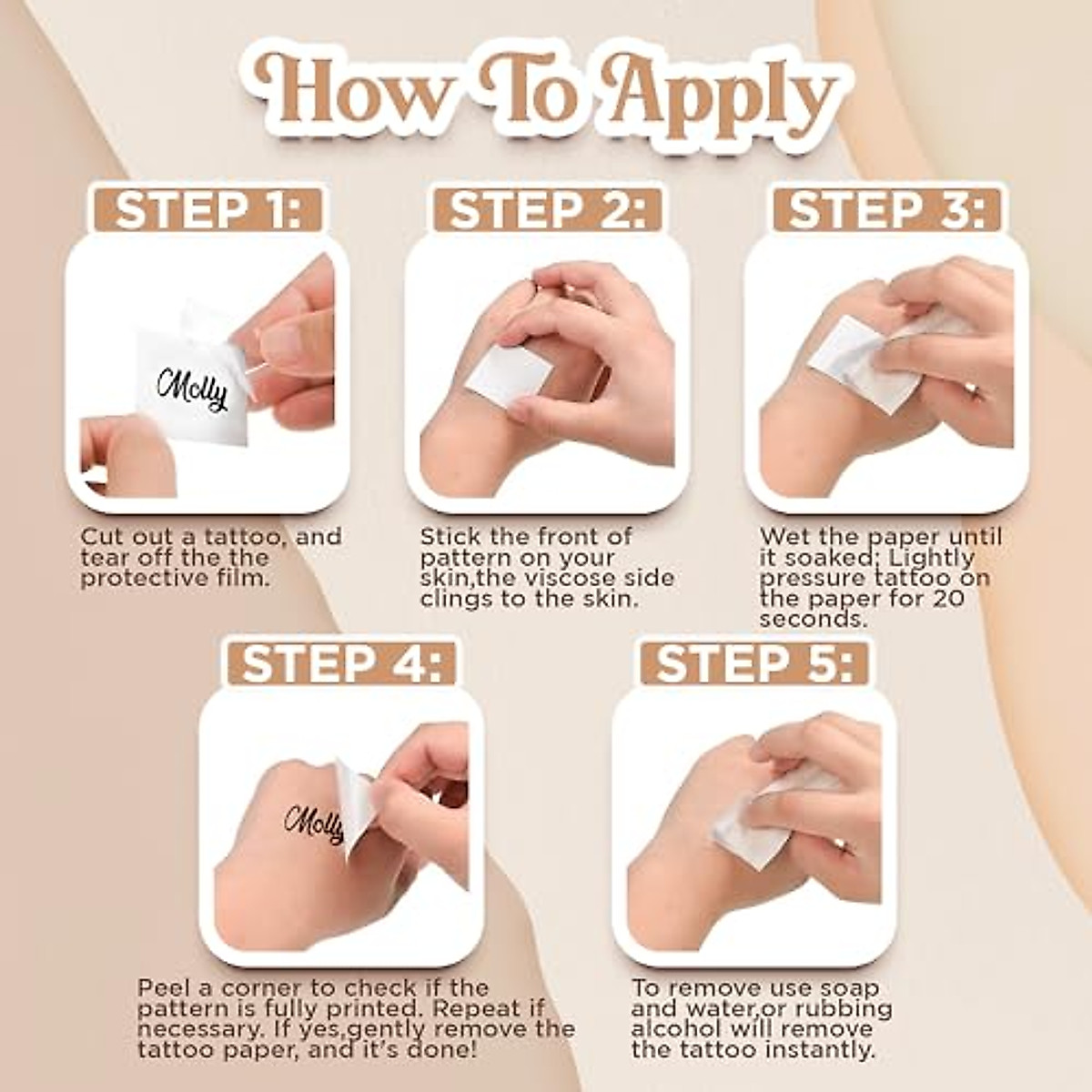 How To Apply

STEP 1:

Molly

Cut out a tattoo, and tear off the the protective film.

STEP 2:

Stick the front of pattern on your skin,the viscose side clings to the skin.

STEP 3:

Wet the paper until it soaked; Lightly pressure tattoo on the paper for 20 seconds.

STEP 4:

Molly

Peel a corner to check if the pattern is fully printed. Repeat if necessary. If yes,gently remove the tattoo paper, and it's done!

STEP 5:

To remove use soap and water,or rubbing alcohol will remove the tattoo instantly.