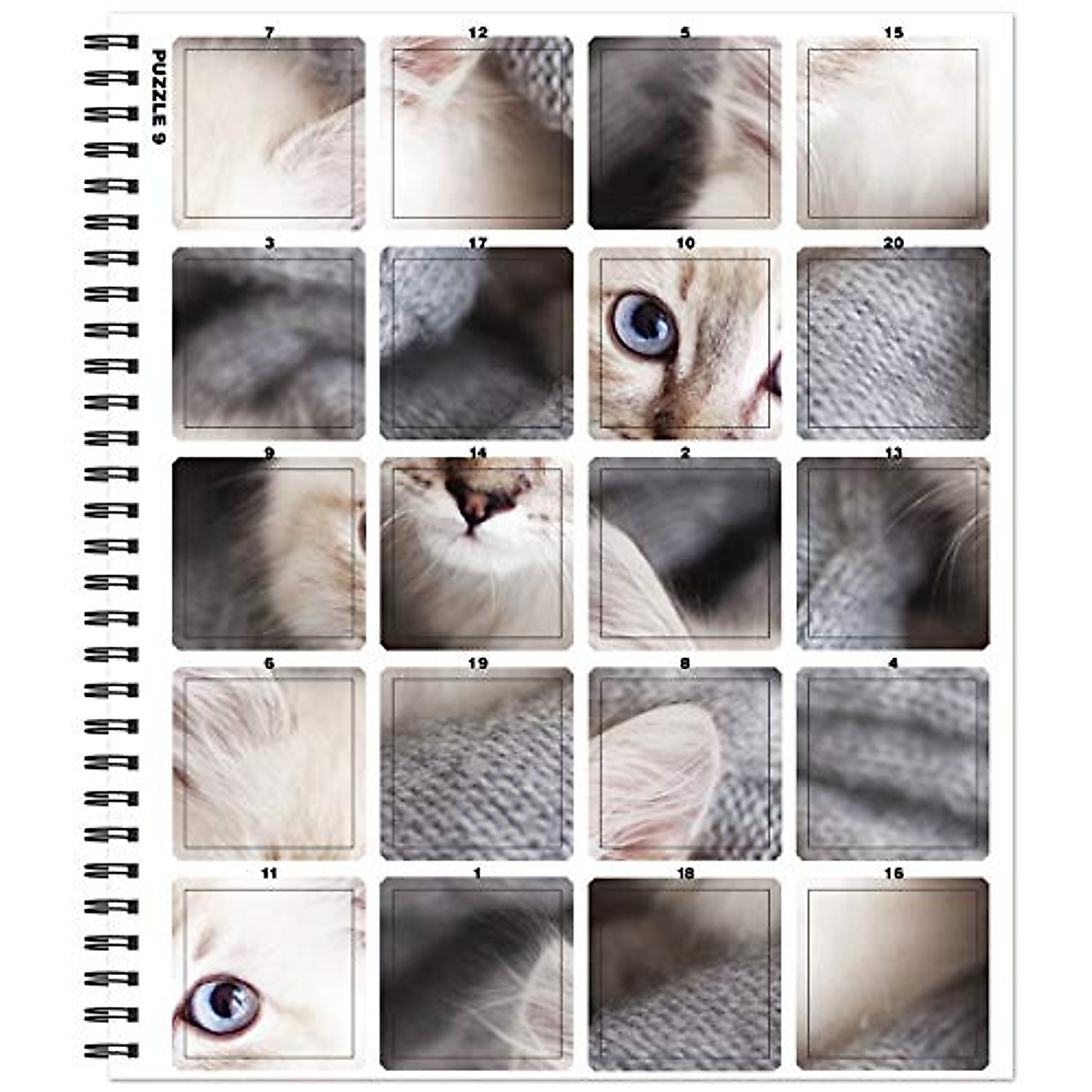 PUZZLE 9

7
12
5
15

3
17
10
20

9
14
2
13

6
19
8
4

11
1
18
16