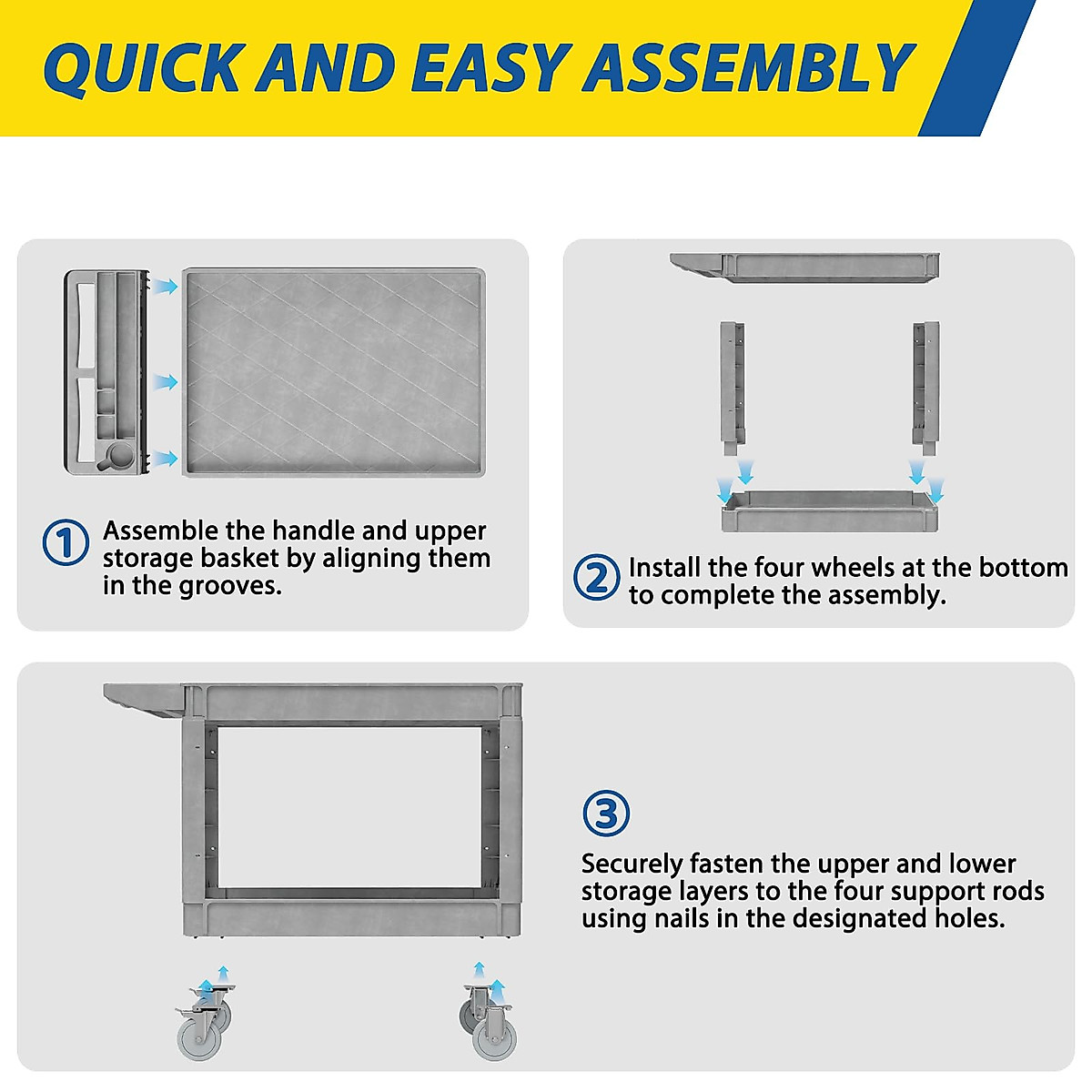 QUICK AND EASY ASSEMBLY

① Assemble the handle and upper storage basket by aligning them in the grooves.

② Install the four wheels at the bottom to complete the assembly.

③

Securely fasten the upper and lower storage layers to the four support rods using nails in the designated holes.