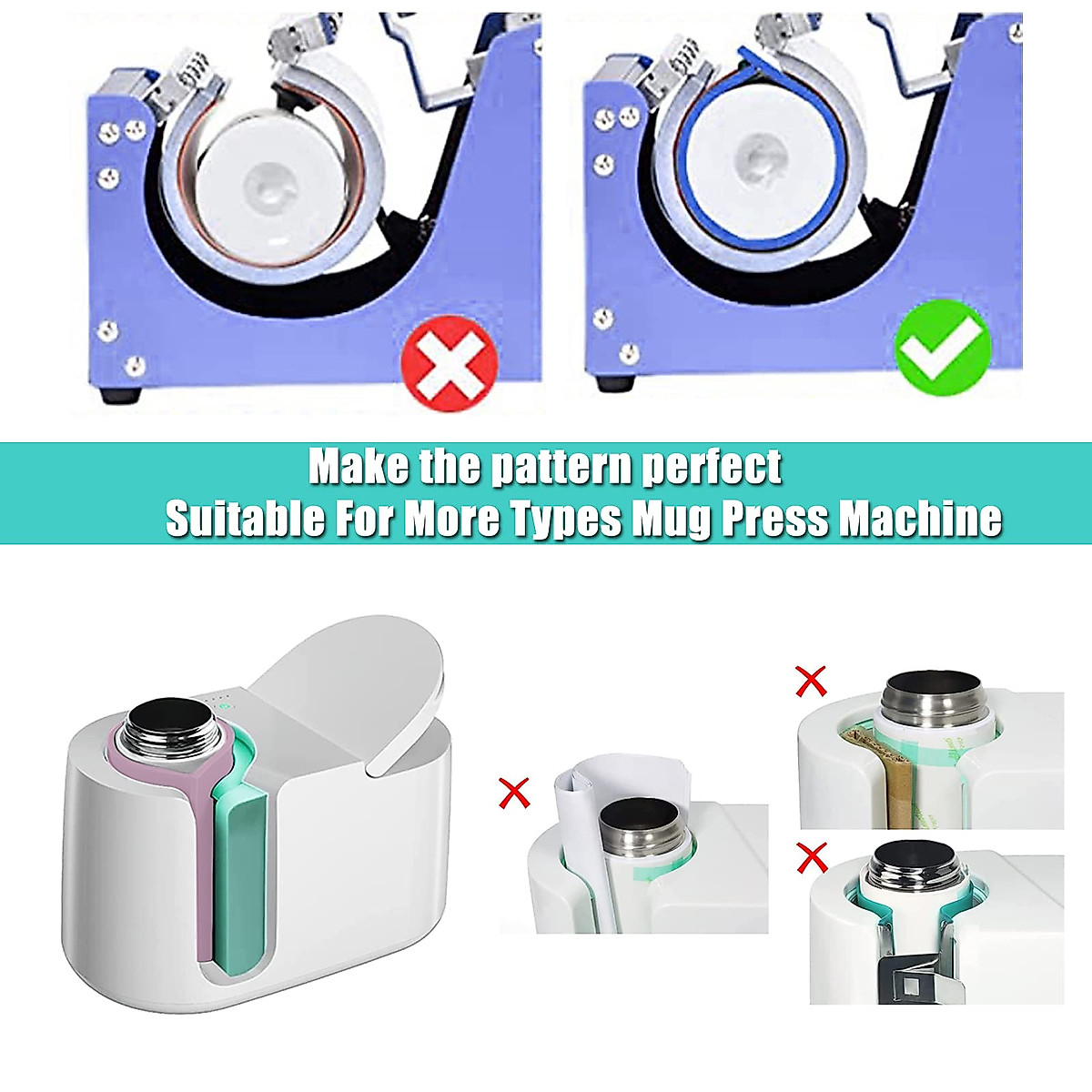 Make the pattern perfect
Suitable For More Types Mug Press Machine