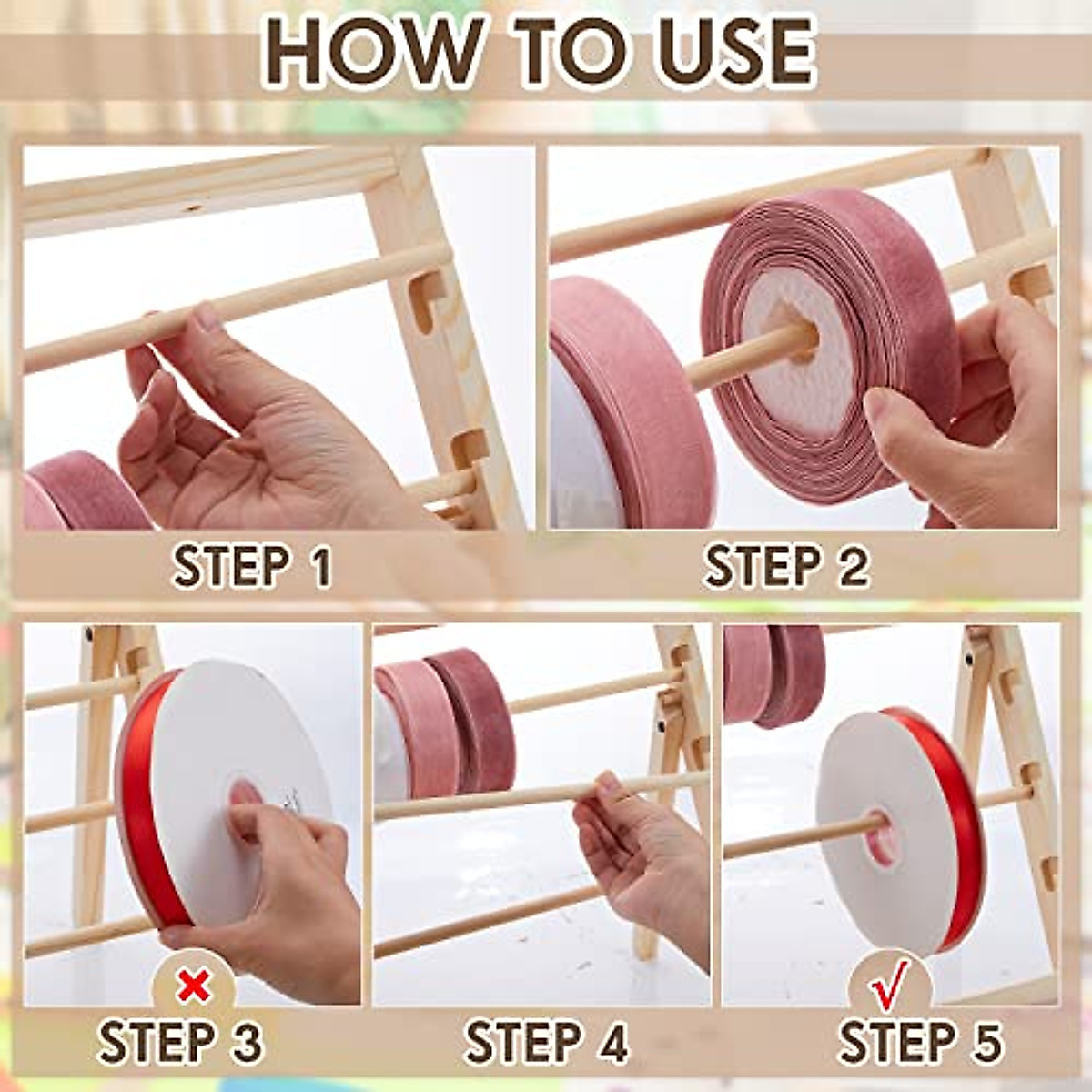 HOW TO USE

STEP 1

STEP 2

×

STEP 3

STEP 4

√

STEP 5