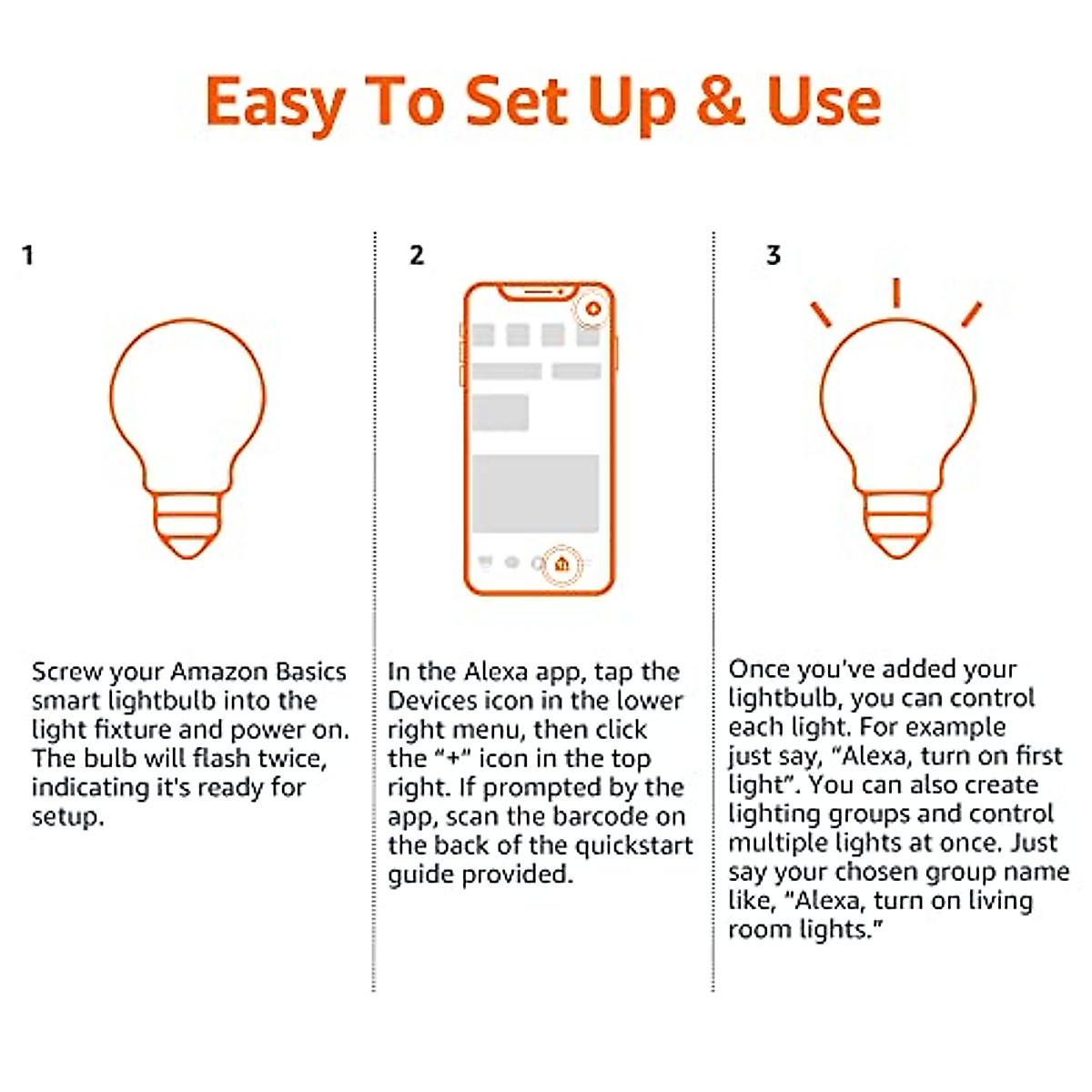 Easy To Set Up & Use

1

Screw your Amazon Basics smart lightbulb into the light fixture and power on. The bulb will flash twice, indicating it's ready for setup.

2

In the Alexa app, tap the Devices icon in the lower right menu, then click the "+" icon in the top right. If prompted by the app, scan the barcode on the back of the quickstart guide provided.

3

Once you've added your lightbulb, you can control each light. For example just say, "Alexa, turn on first light". You can also create lighting groups and control multiple lights at once. Just say your chosen group name like, "Alexa, turn on living room lights."