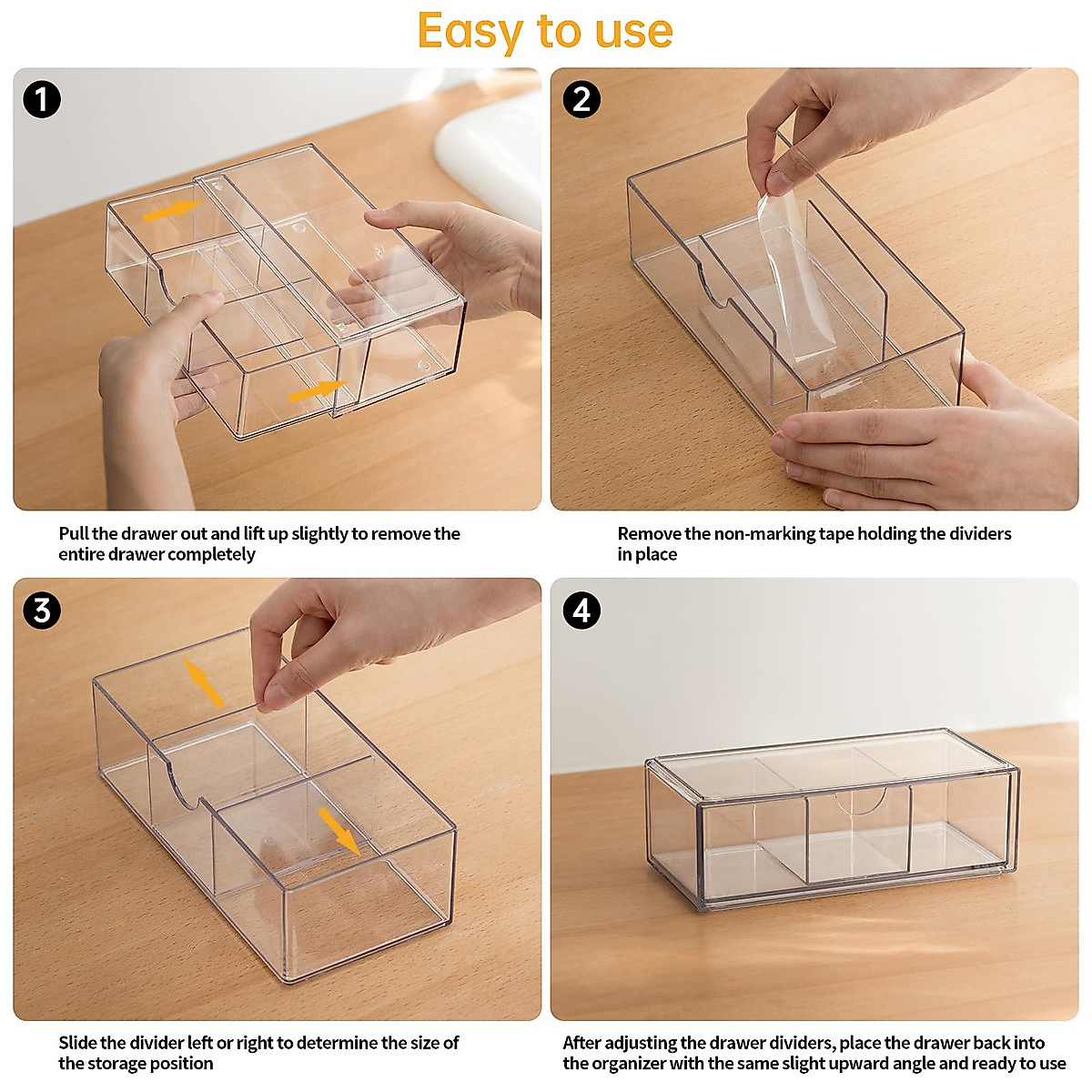 Easy to use

1

Pull the drawer out and lift up slightly to remove the entire drawer completely

2

Remove the non-marking tape holding the dividers in place

3

Slide the divider left or right to determine the size of the storage position

4

After adjusting the drawer dividers, place the drawer back into the organizer with the same slight upward angle and ready to use