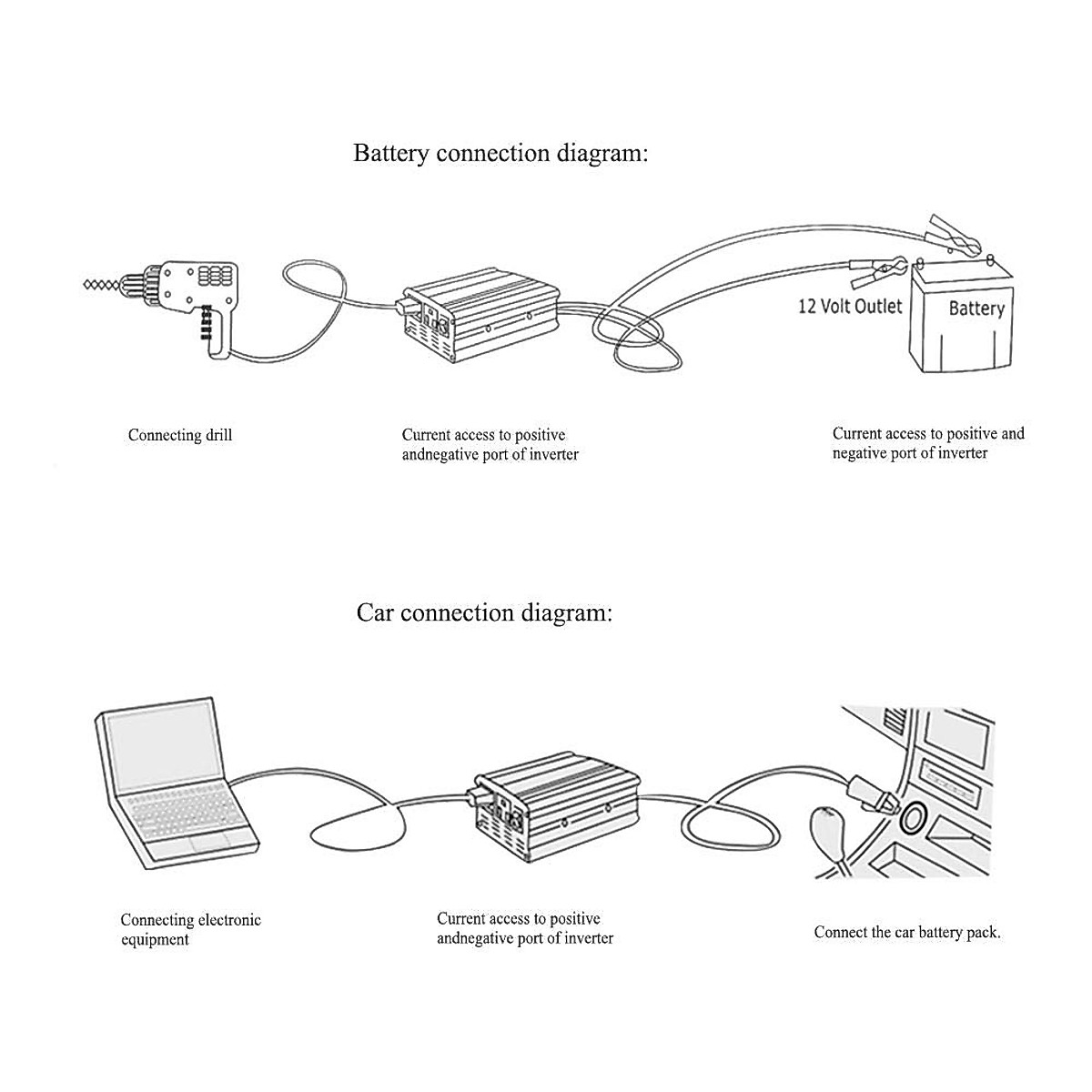 Battery connection diagram:

12 Volt Outlet

Battery

Connecting drill

Current access to positive andnegative port of inverter

Current access to positive and negative port of inverter

Car connection diagram:

Connecting electronic equipment

Current access to positive andnegative port of inverter

Connect the car battery pack.