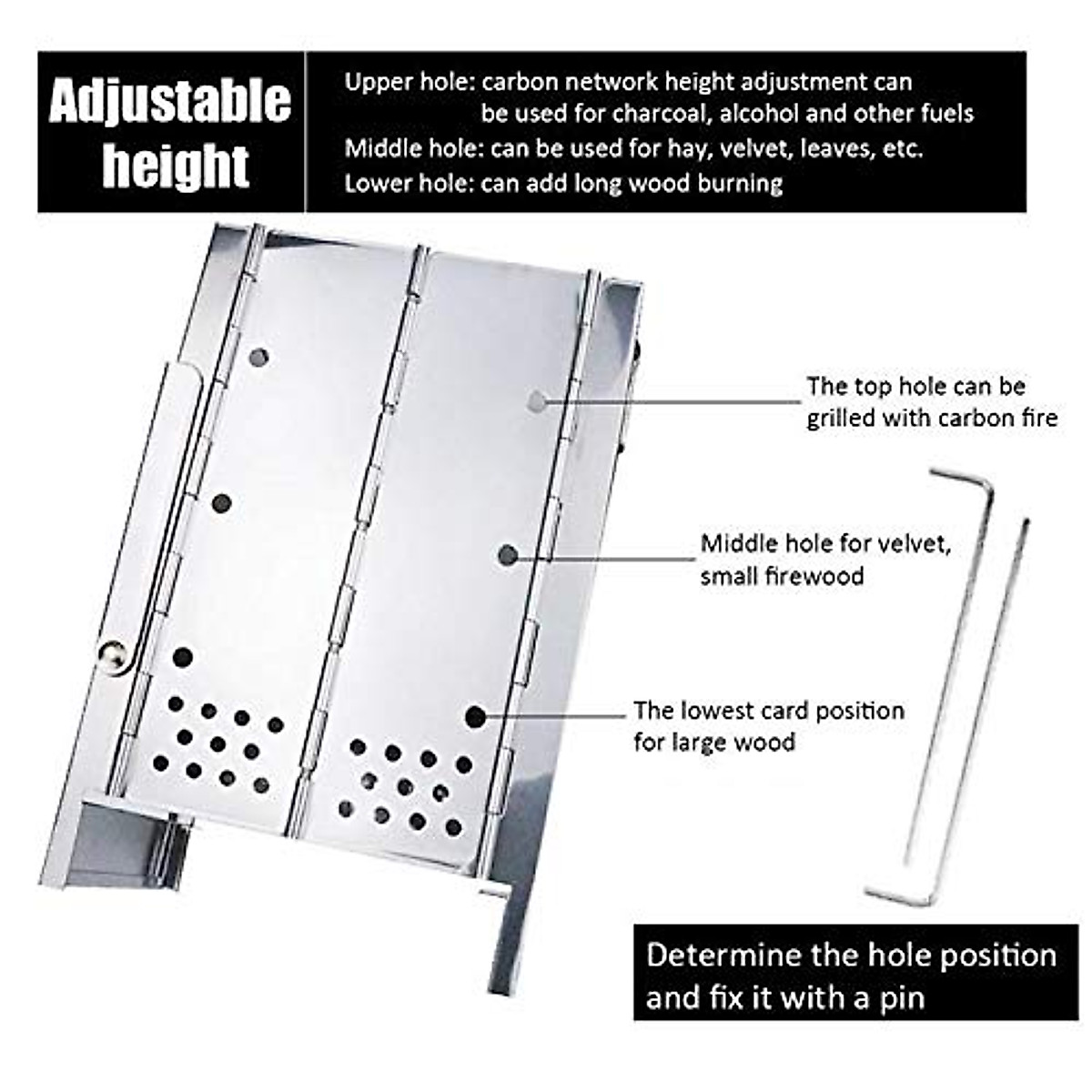 Adjustable height

Upper hole: carbon network height adjustment can be used for charcoal, alcohol and other fuels
Middle hole: can be used for hay, velvet, leaves, etc.
Lower hole: can add long wood burning

The top hole can be grilled with carbon fire

Middle hole for velvet, small firewood

The lowest card position for large wood

Determine the hole position and fix it with a pin