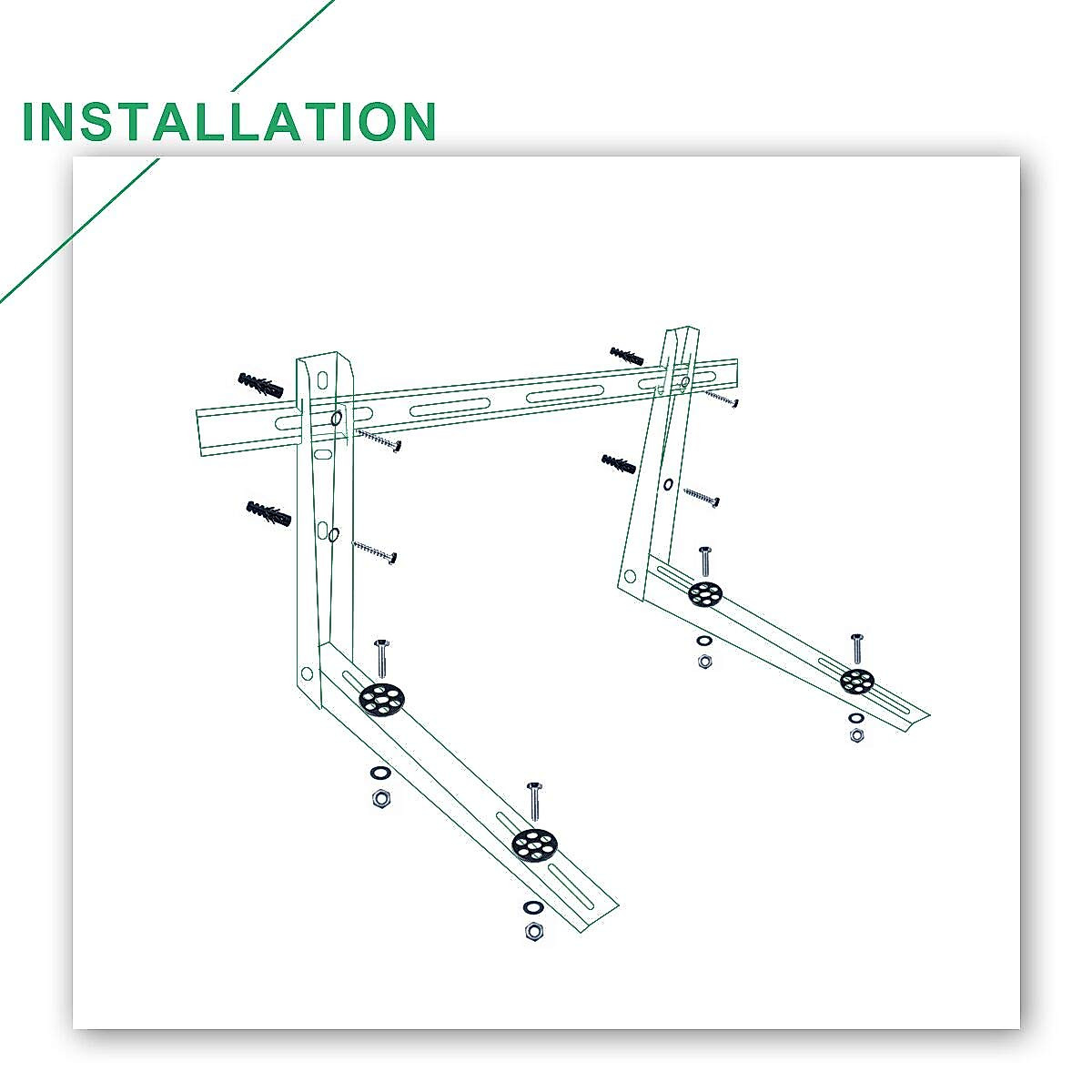 INSTALLATION