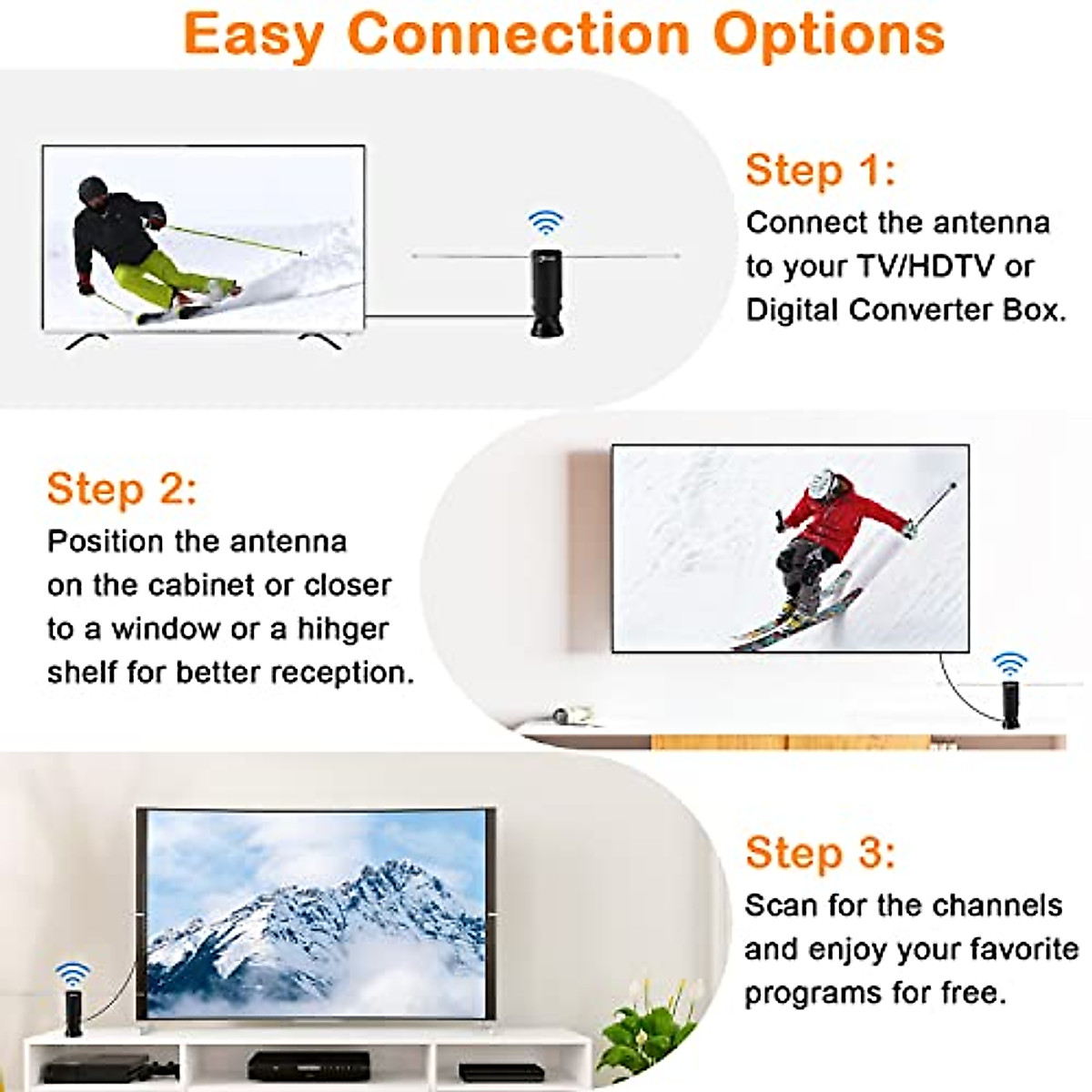 Easy Connection Options

Step 1:
Connect the antenna to your TV/HDTV or Digital Converter Box.

Step 2:
Position the antenna on the cabinet or closer to a window or a hihger shelf for better reception.

Step 3:
Scan for the channels and enjoy your favorite programs for free.