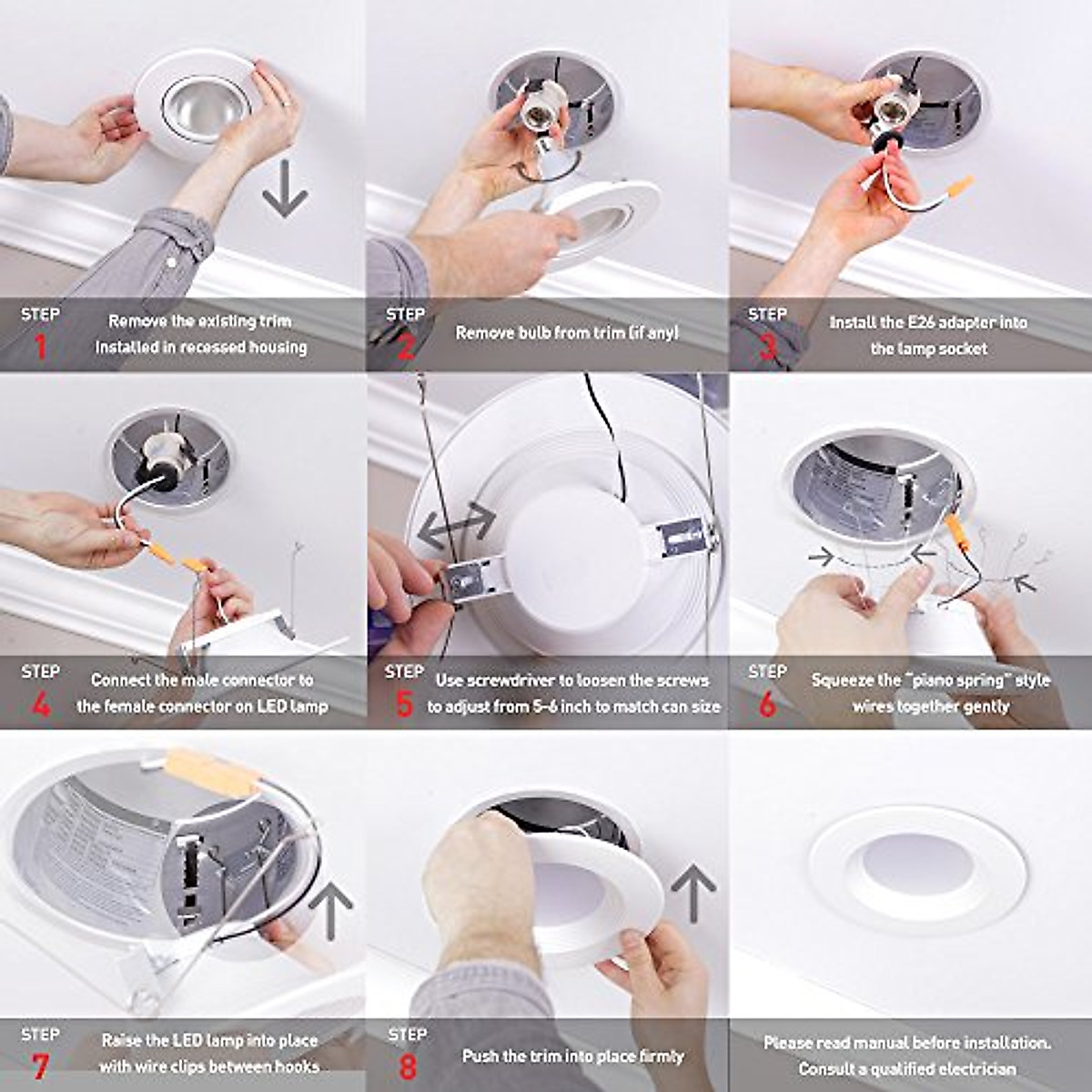 STEP 1
Remove the existing trim installed in recessed housing

STEP 2
Remove bulb from trim (if any)

STEP 3
Install the E26 adapter into the lamp socket

STEP 4
Connect the male connector to the female connector on LED lamp

STEP 5
Use screwdriver to loosen the screws to adjust from 5-6 inch to match can size

STEP 6
Squeeze the "piano spring" style wires together gently

STEP 7
Raise the LED lamp into place with wire clips between hooks

STEP 8
Push the trim into place firmly

Please read manual before installation. Consult a qualified electrician