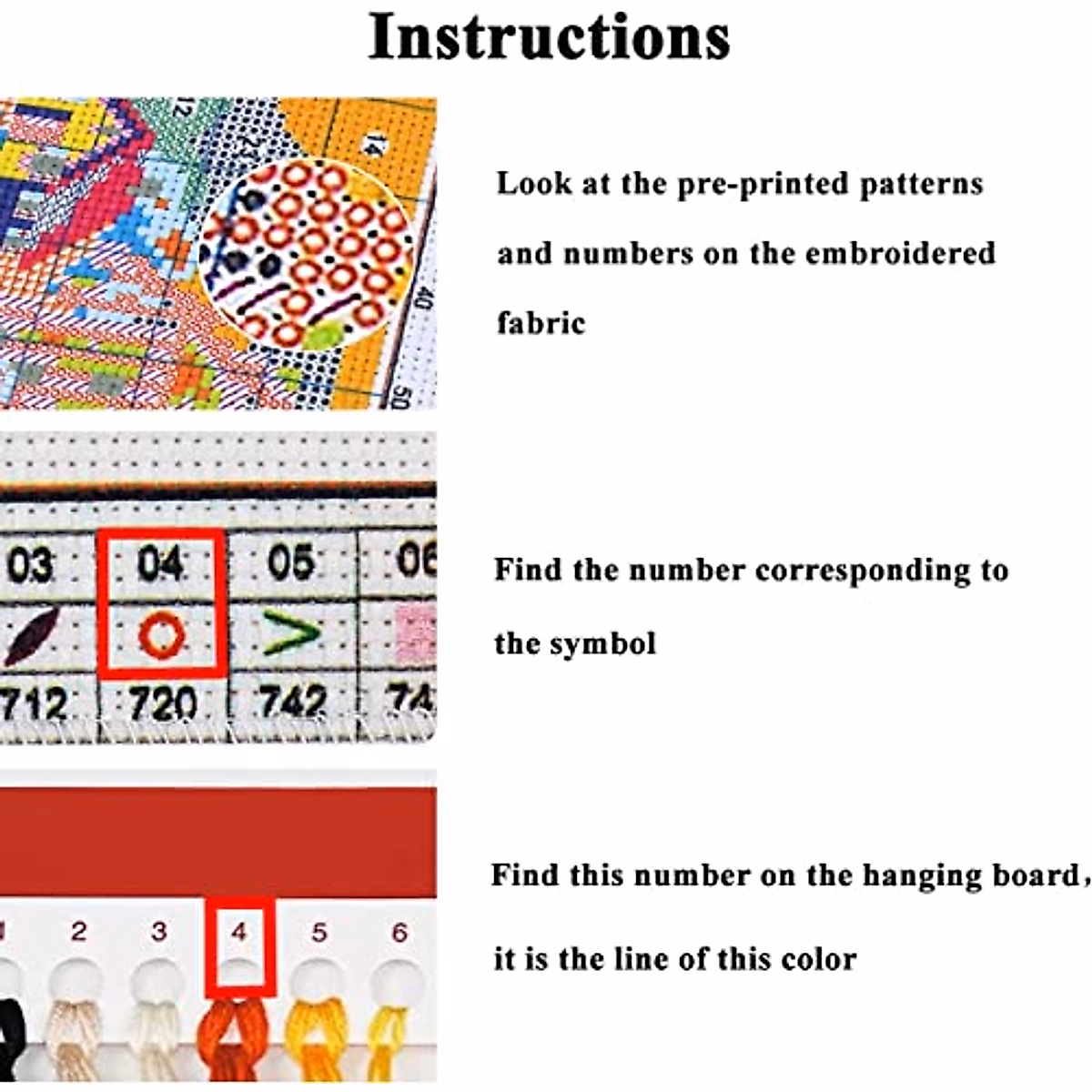 Instructions

12
14
40
50

Look at the pre-printed patterns and numbers on the embroidered fabric

03 04 05 06
712 720 742 74

Find the number corresponding to the symbol

2 3 4 5 6

Find this number on the hanging board, it is the line of this color