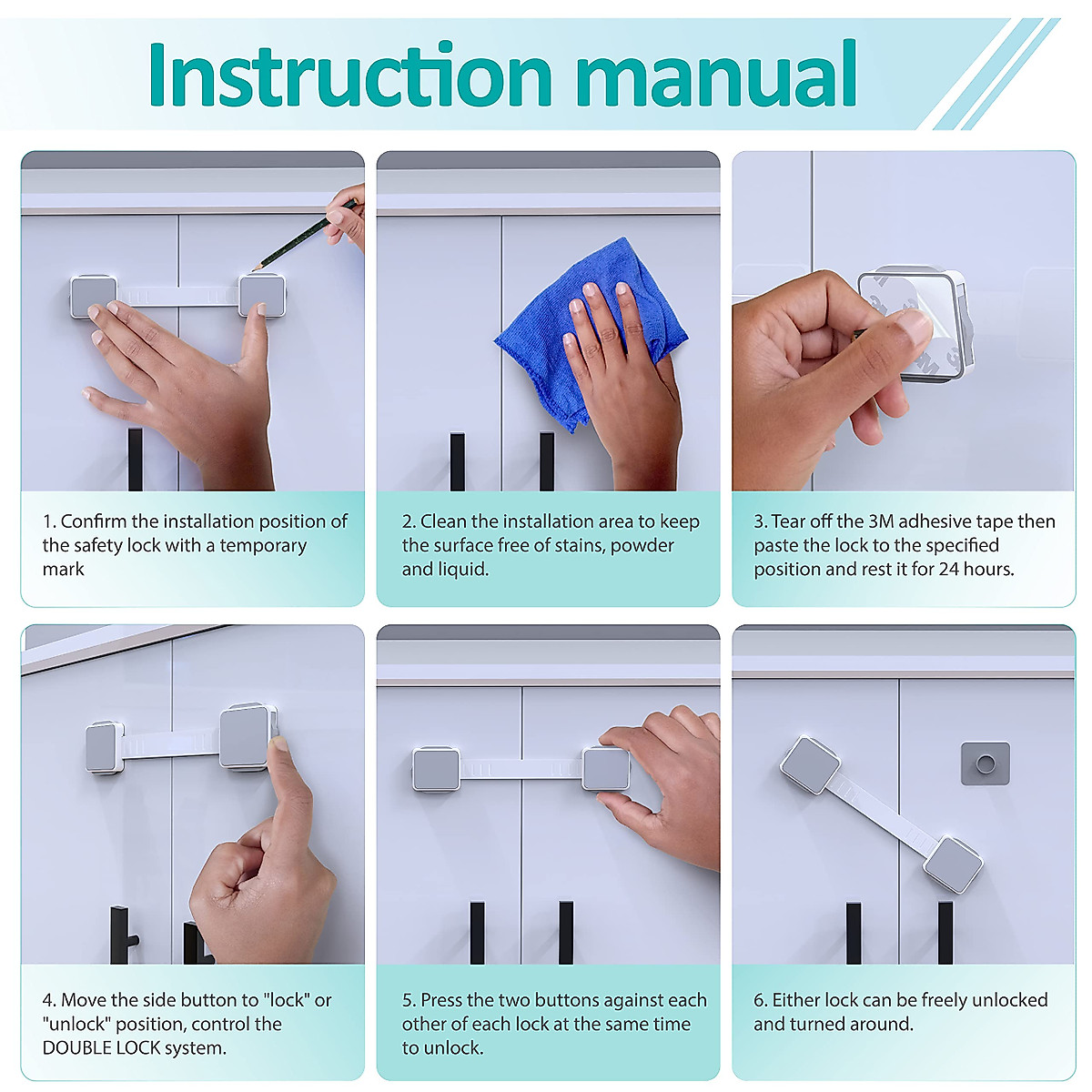 Instruction manual

1. Confirm the installation position of the safety lock with a temporary mark

2. Clean the installation area to keep the surface free of stains, powder and liquid.

3. Tear off the 3M adhesive tape then paste the lock to the specified position and rest it for 24 hours.

4. Move the side button to "lock" or "unlock" position, control the DOUBLE LOCK system.

5. Press the two buttons against each other of each lock at the same time to unlock.

6. Either lock can be freely unlocked and turned around.