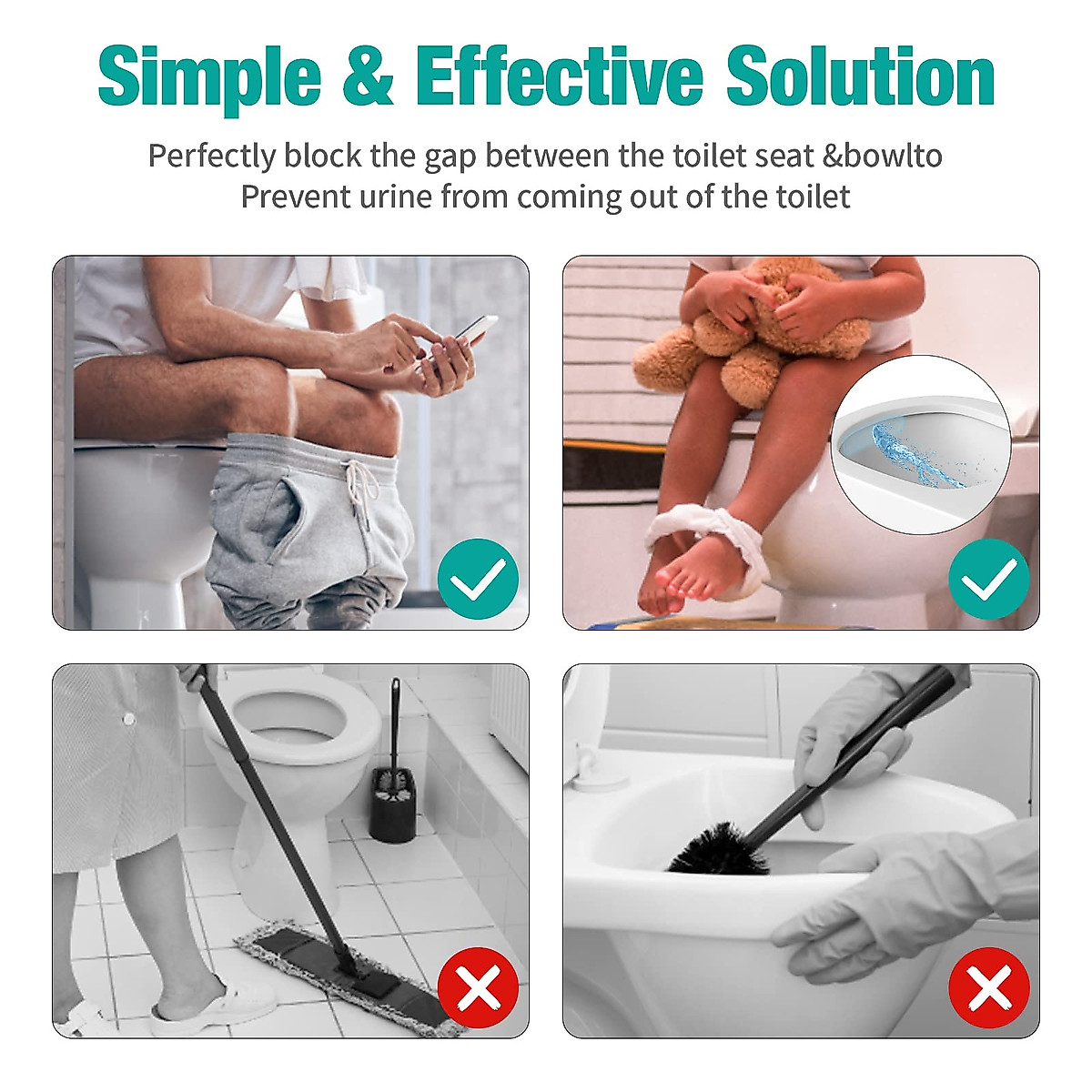 Simple & Effective Solution

Perfectly block the gap between the toilet seat &bowlto
Prevent urine from coming out of the toilet