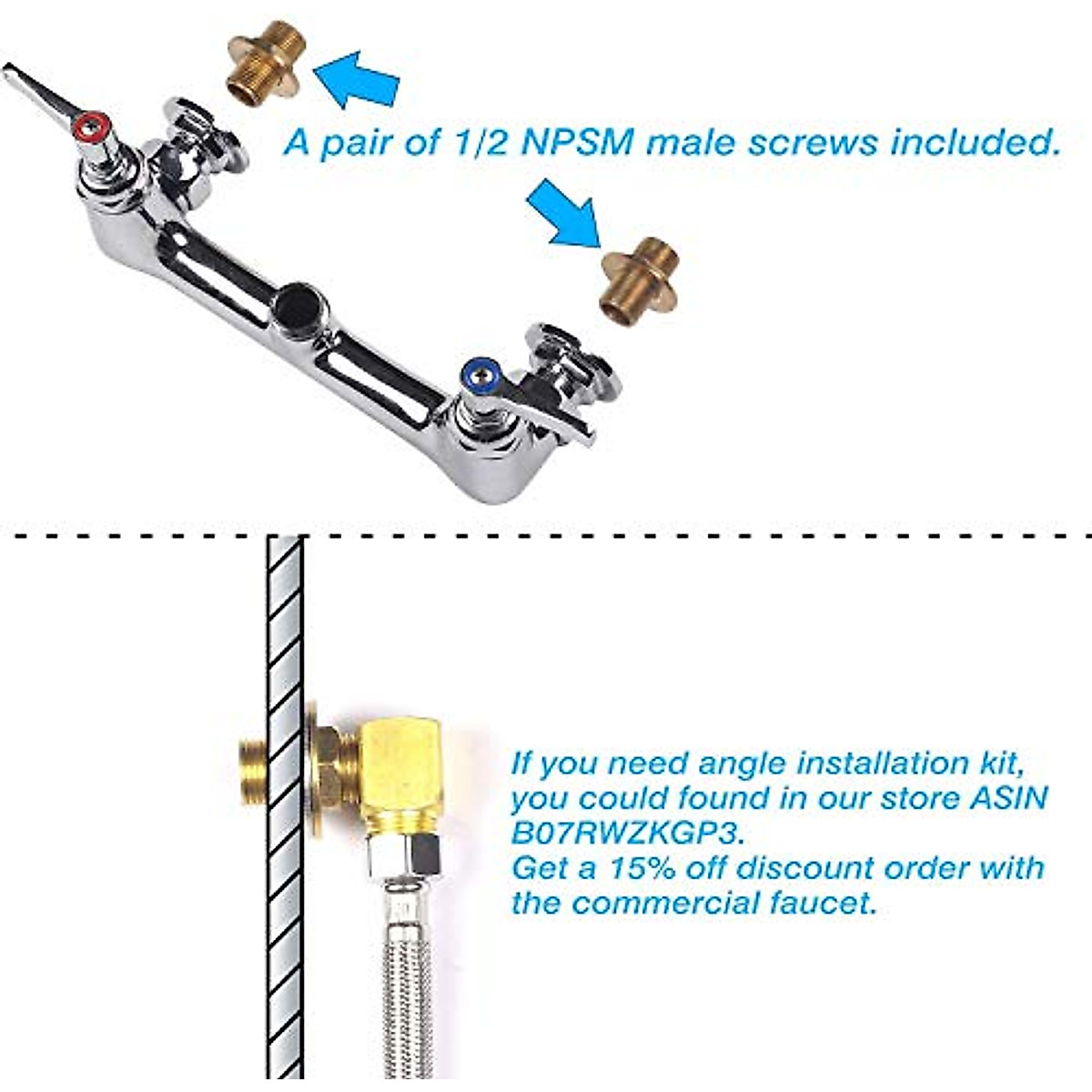 A pair of 1/2 NPSM male screws included.

If you need angle installation kit, you could found in our store ASIN B07RWZKGP3.
Get a 15% off discount order with the commercial faucet.