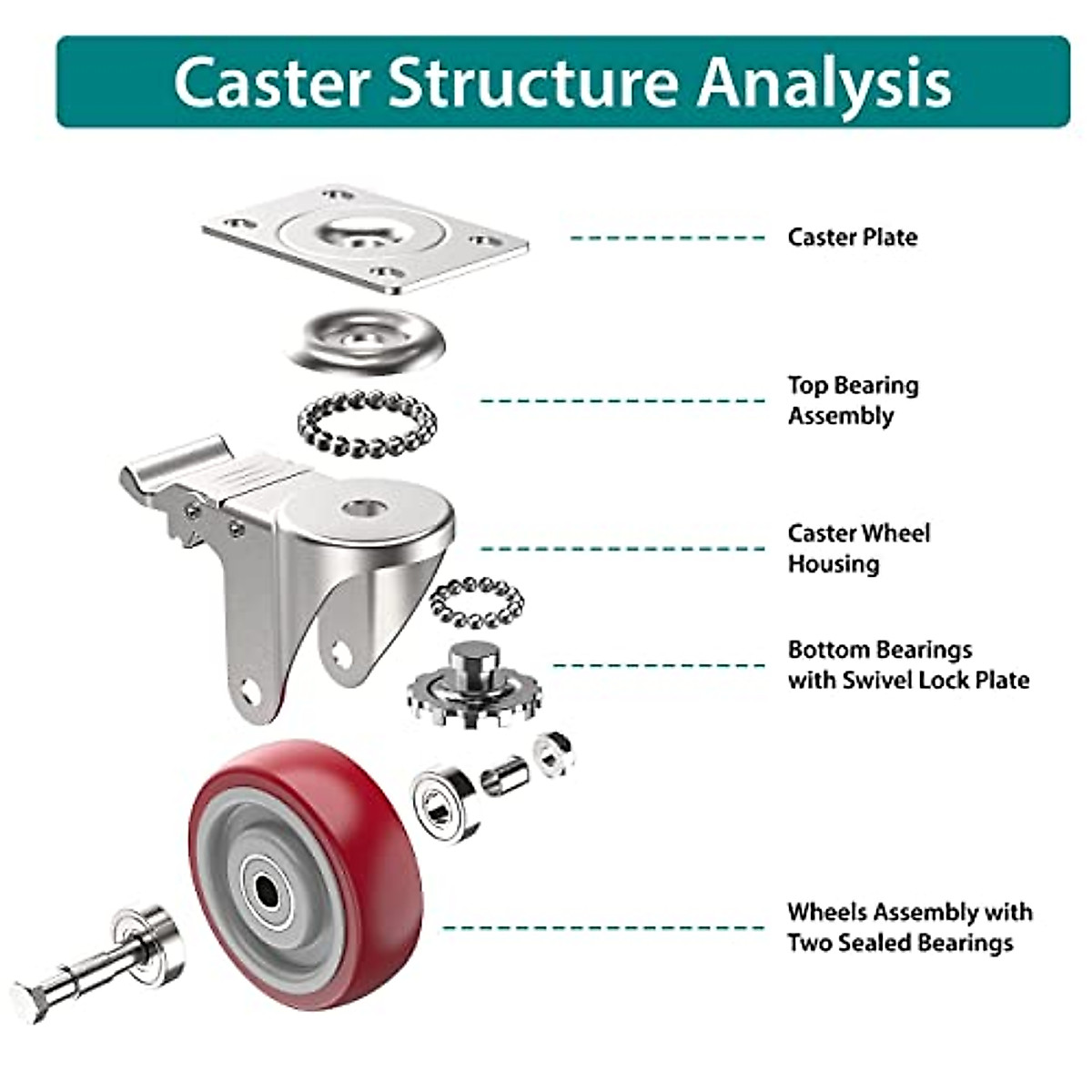 Caster Structure Analysis

Caster Plate

Top Bearing Assembly

Caster Wheel Housing

Bottom Bearings with Swivel Lock Plate

Wheels Assembly with Two Sealed Bearings