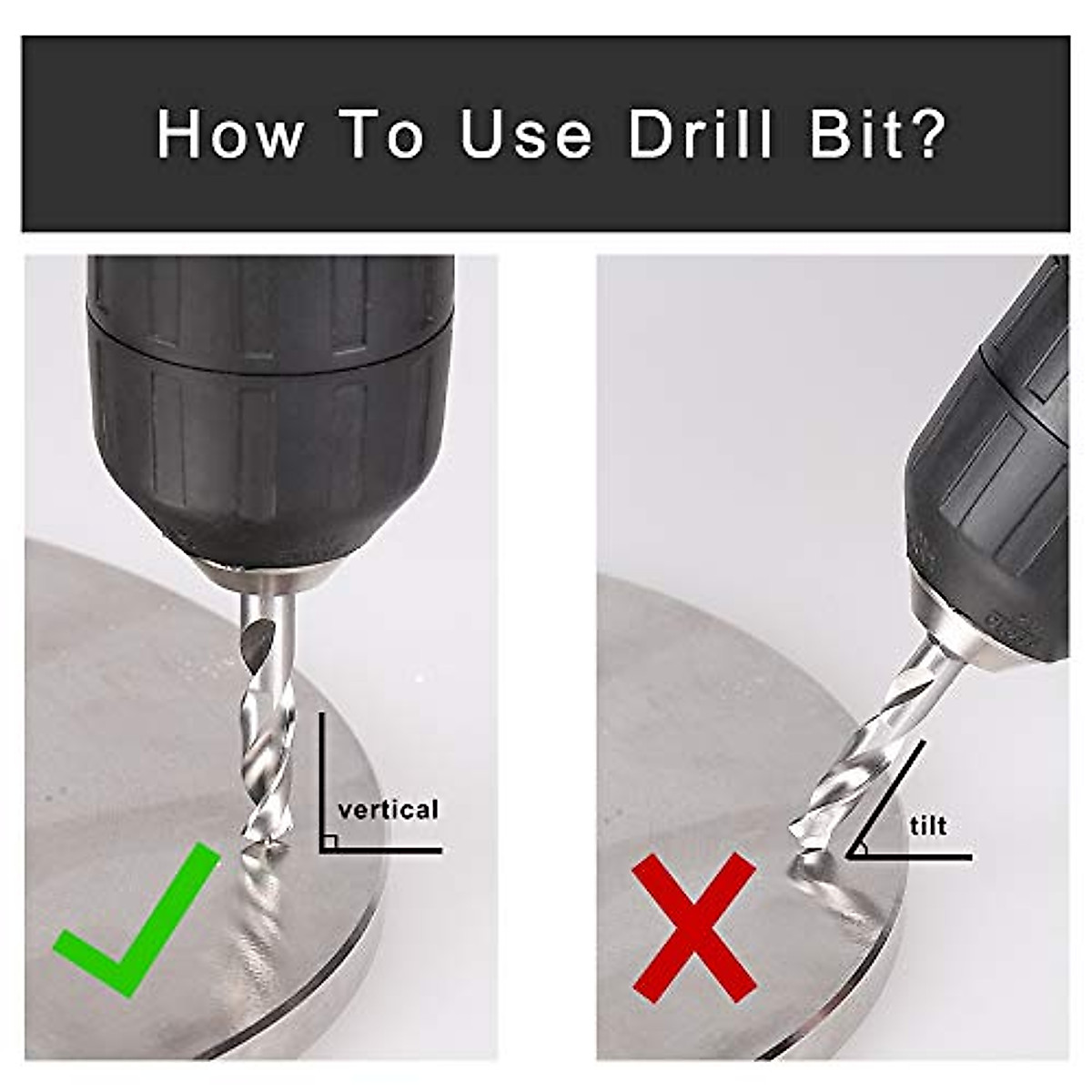 How To Use Drill Bit?

vertical

tilt