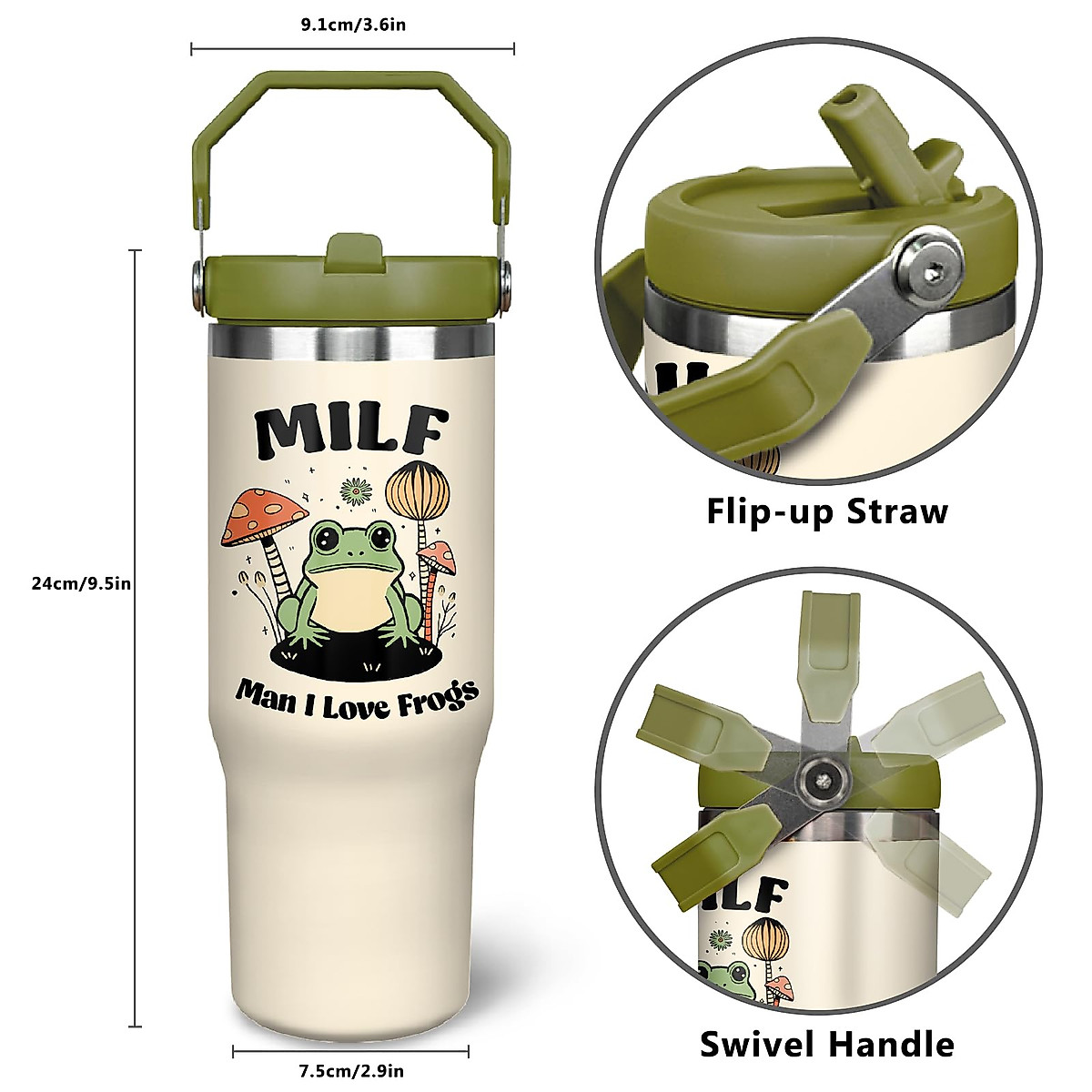 9.1cm/3.6in

24cm/9.5in

MILF

Man I Love Frogs

7.5cm/2.9in

Flip-up Straw

MILF

Swivel Handle