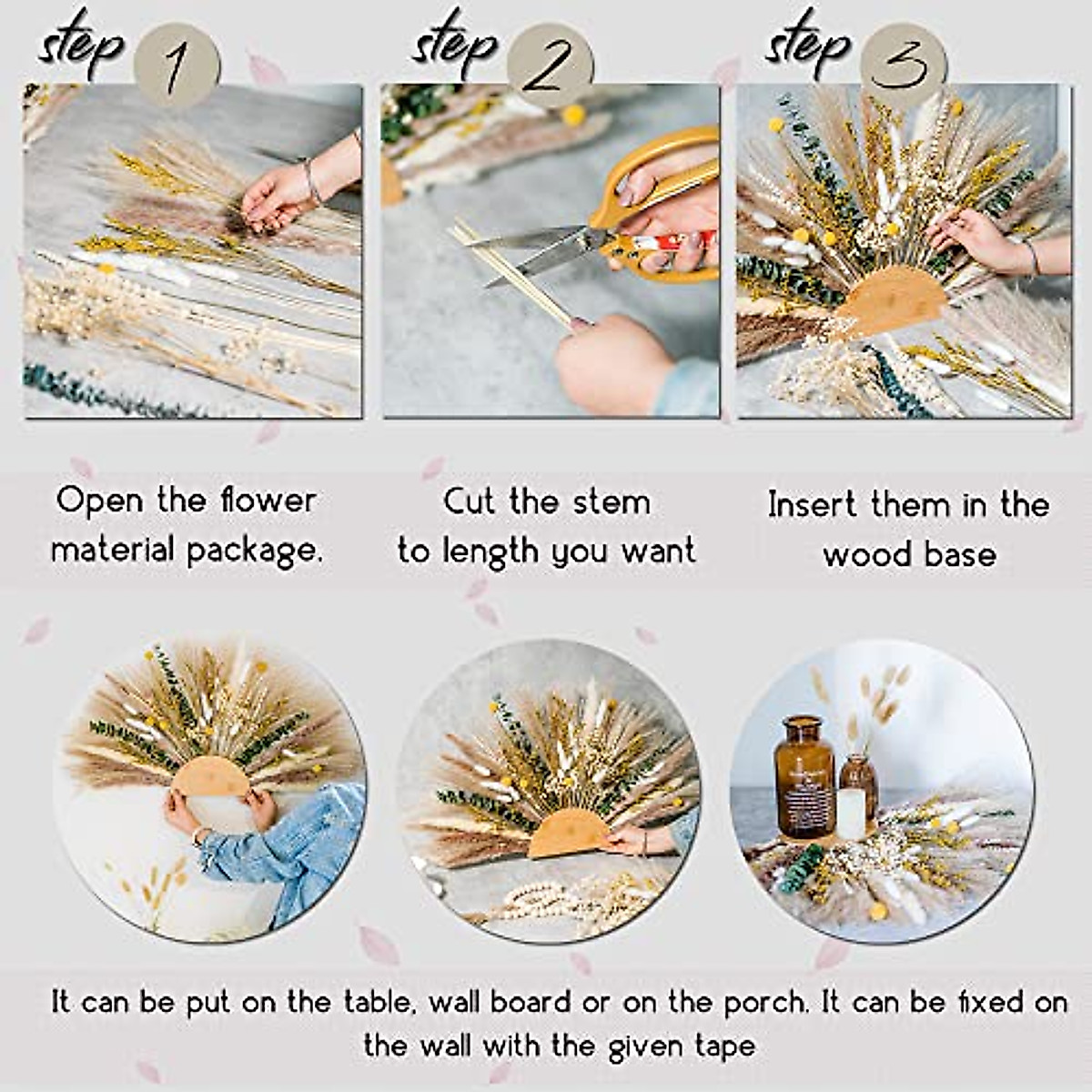 step 1

step 2

step 3

Open the flower material package.

Cut the stem to length you want

Insert them in the wood base

It can be put on the table, wall board or on the porch. It can be fixed on the wall with the given tape