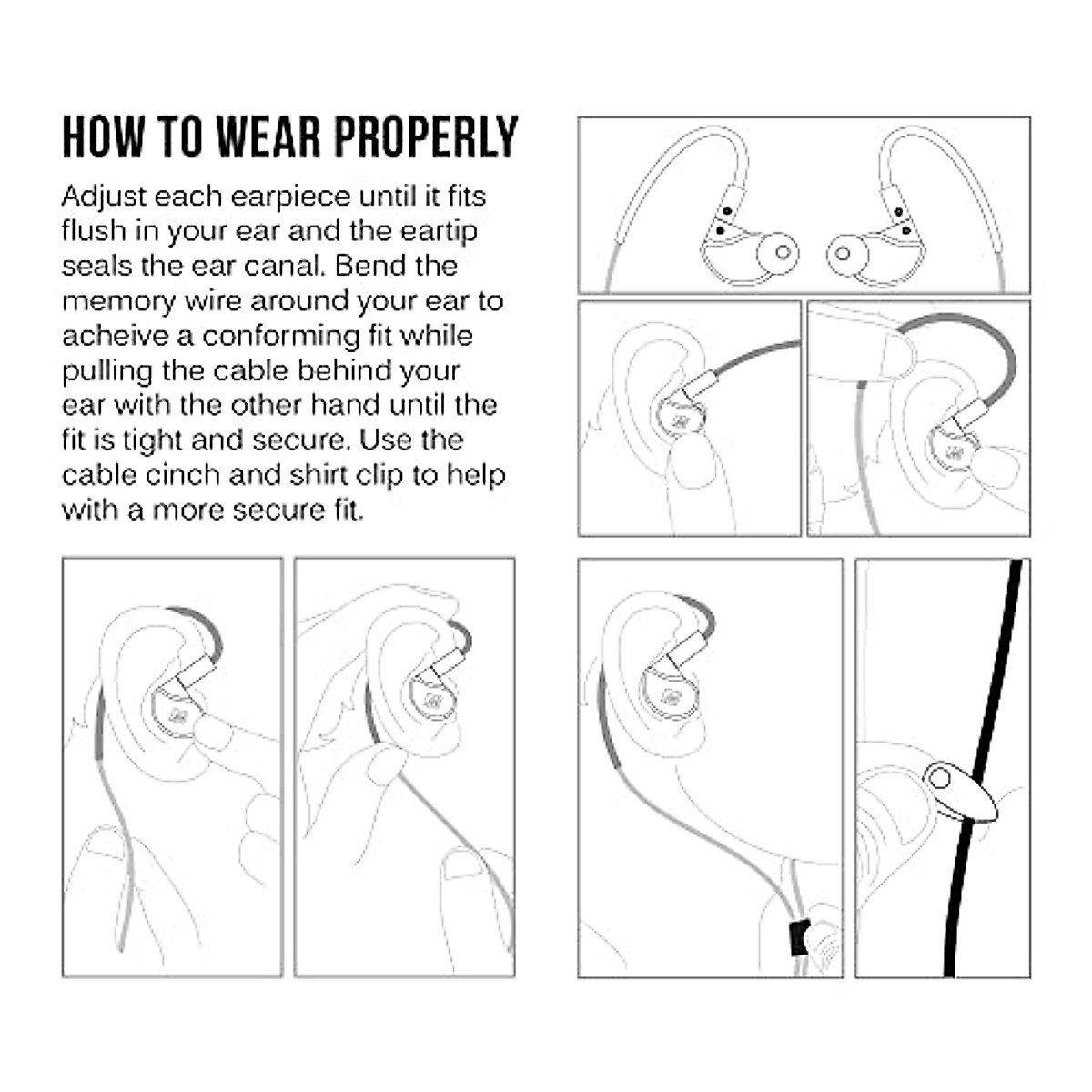 HOW TO WEAR PROPERLY

Adjust each earpiece until it fits flush in your ear and the eartip seals the ear canal. Bend the memory wire around your ear to acheive a conforming fit while pulling the cable behind your ear with the other hand until the fit is tight and secure. Use the cable cinch and shirt clip to help with a more secure fit.