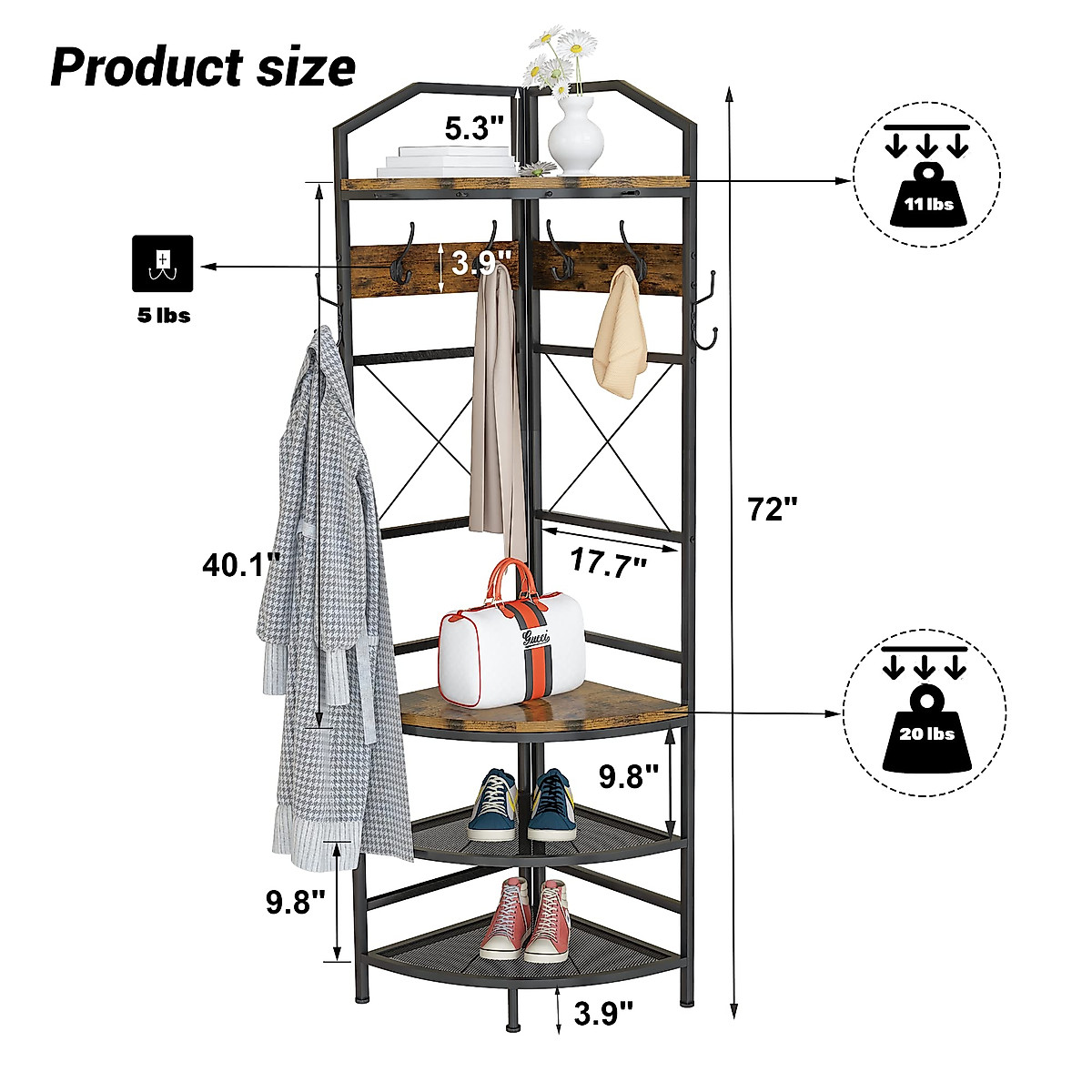 Product size

5.3"

11 lbs

3.9"

5 lbs

72"

40.1"

17.7"

Gucci

20 lbs

9.8"

9.8"

3.9"