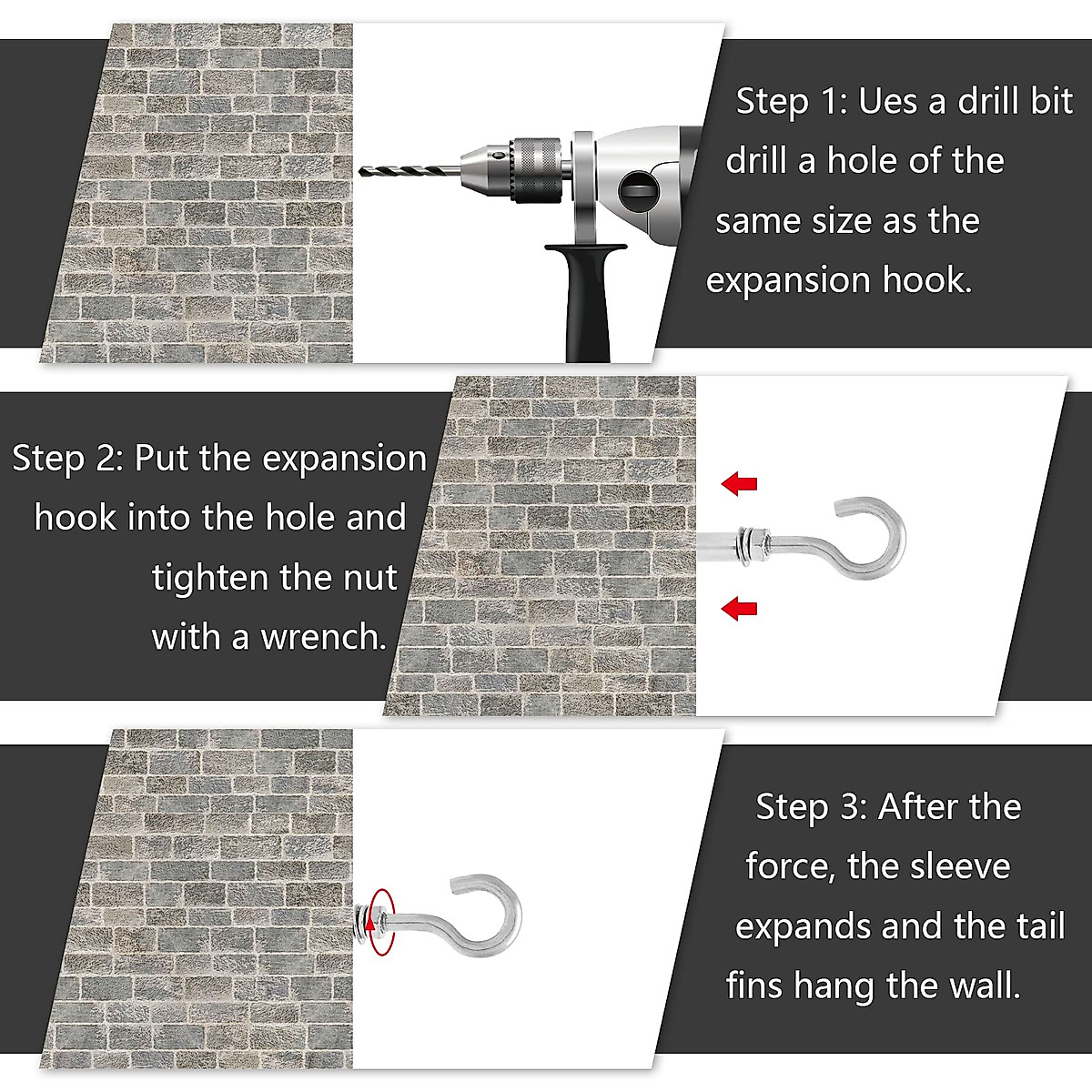 Step 1: Uses a drill bit drill a hole of the same size as the expansion hook.

Step 2: Put the expansion hook into the hole and tighten the nut with a wrench.

Step 3: After the force, the sleeve expands and the tail fins hang the wall.