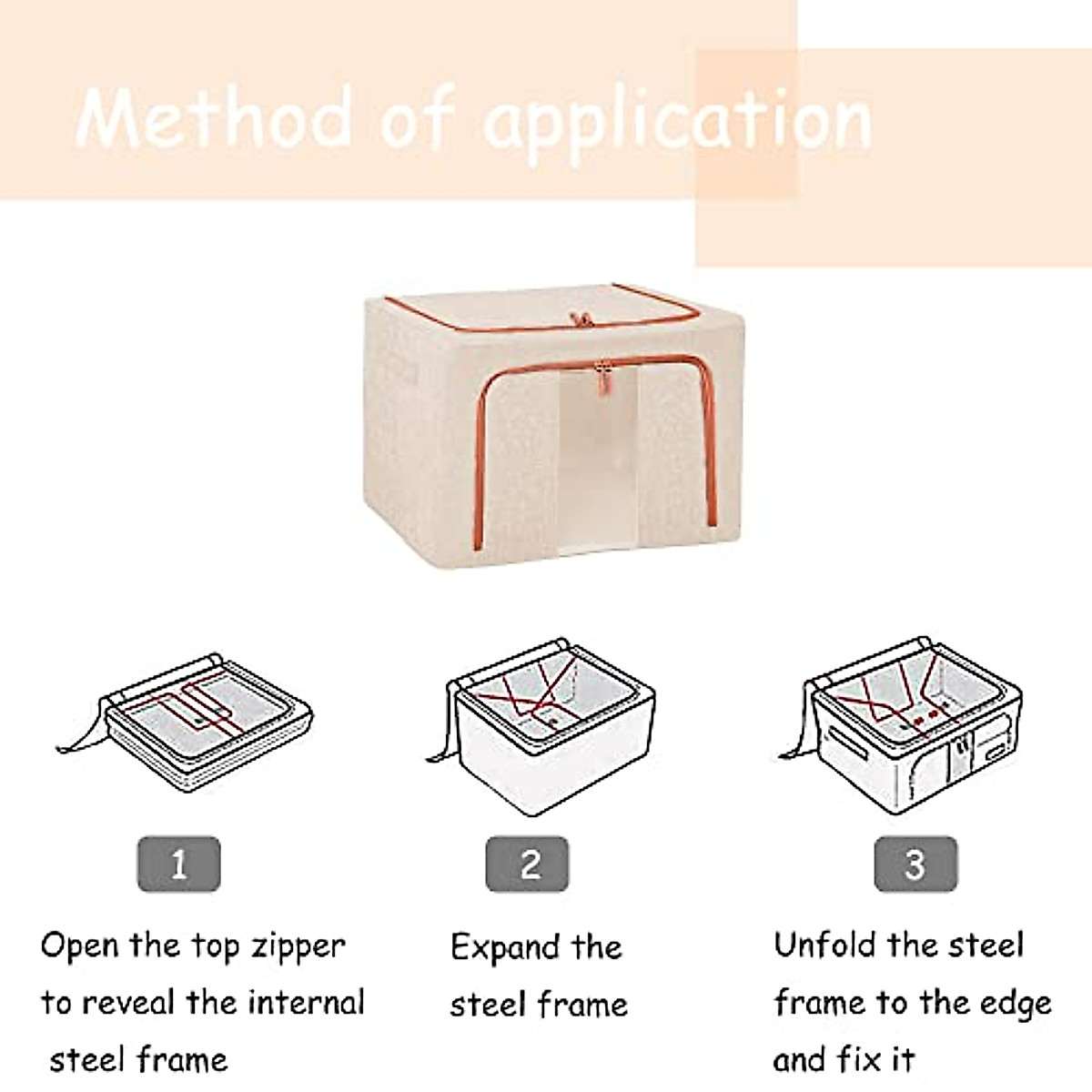 Method of application

1

Open the top zipper to reveal the internal steel frame

2

Expand the steel frame

3

Unfold the steel frame to the edge and fix it