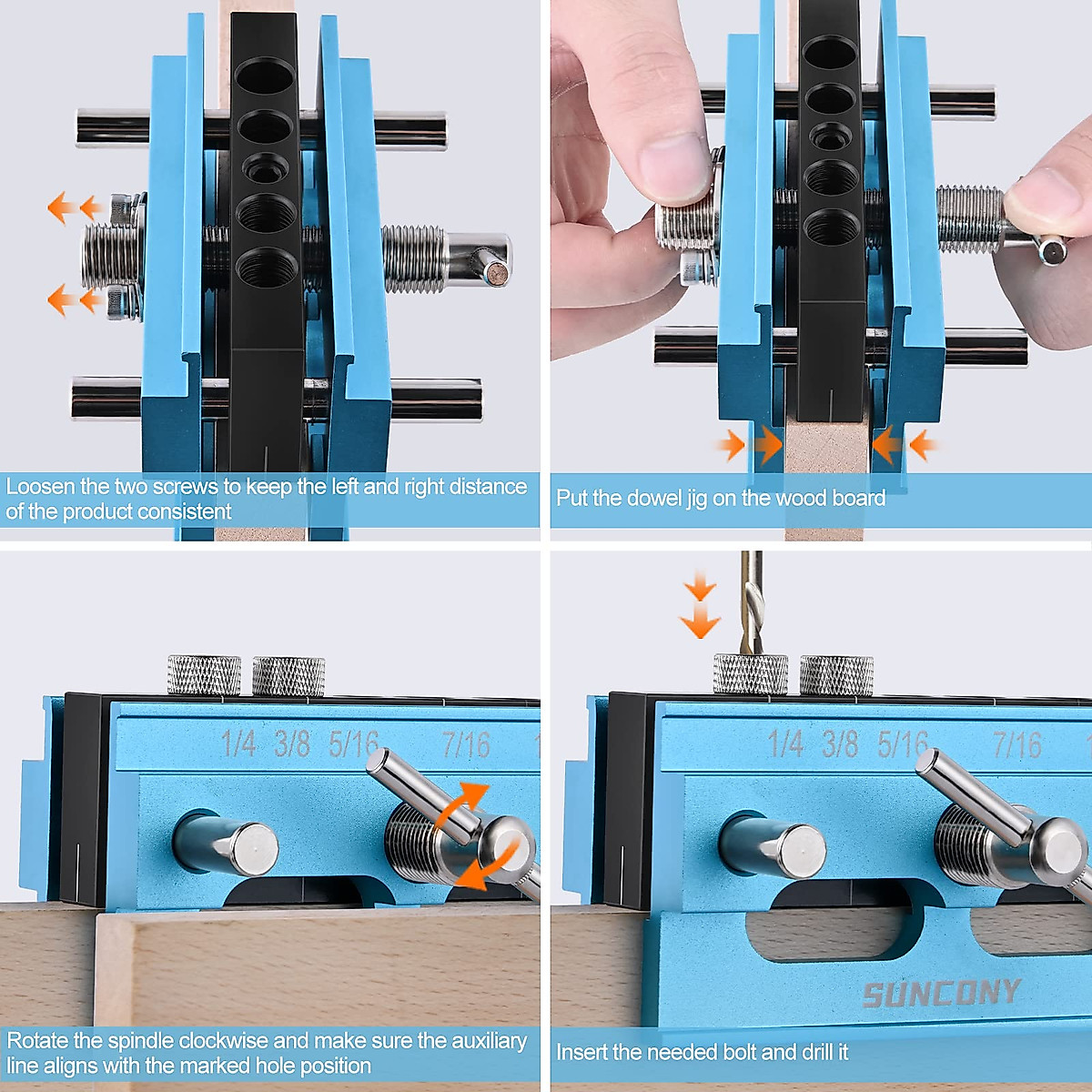 Loosen the two screws to keep the left and right distance of the product consistent

Put the dowel jig on the wood board

1/4 3/8 5/16 7/16

Rotate the spindle clockwise and make sure the auxiliary line aligns with the marked hole position

1/4 3/8 5/16 7/16

SUNCONY

Insert the needed bolt and drill it