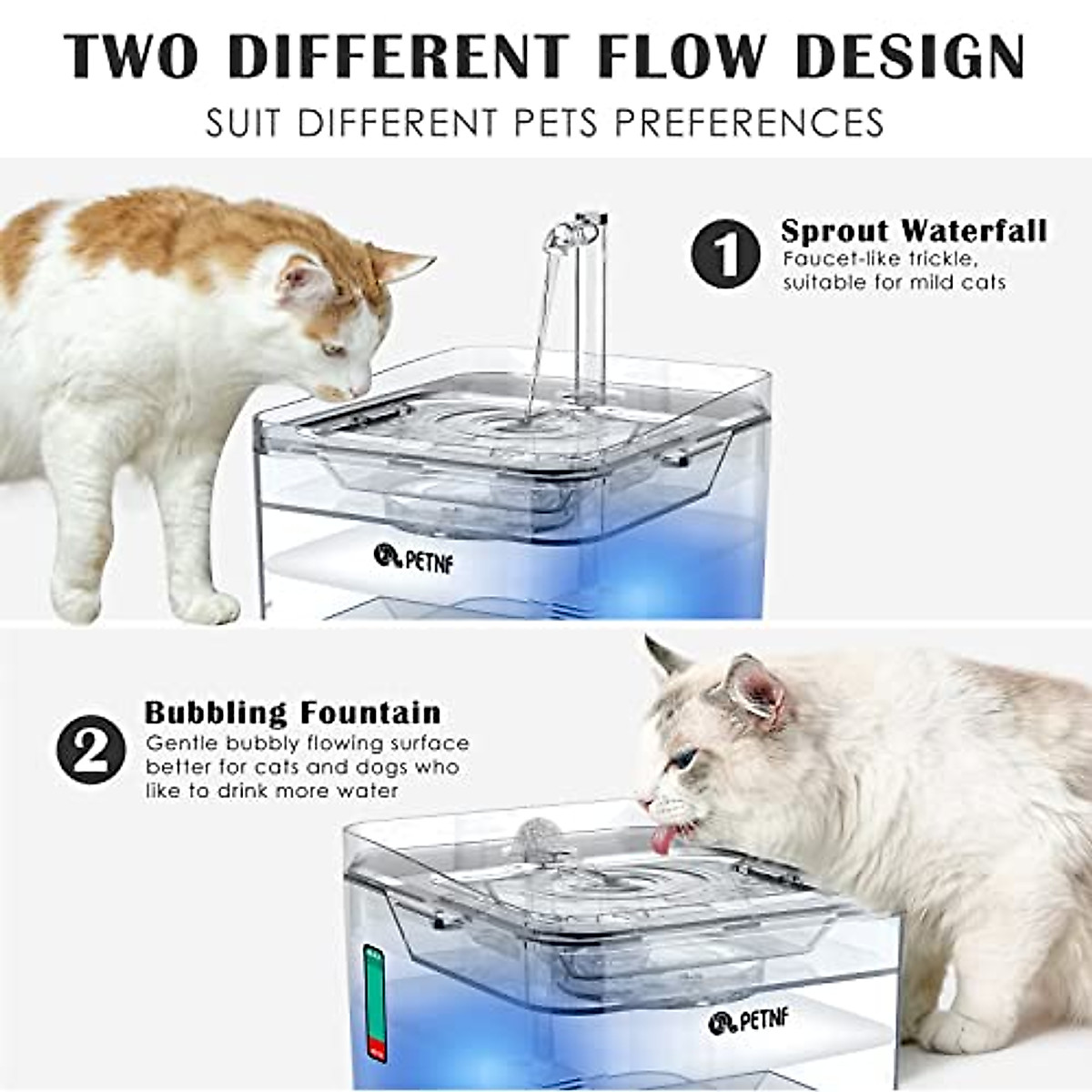 TWO DIFFERENT FLOW DESIGN
SUIT DIFFERENT PETS PREFERENCES

1 Sprout Waterfall
Faucet-like trickle, suitable for mild cats

PETNF

2 Bubbling Fountain
Gentle bubbly flowing surface better for cats and dogs who like to drink more water

PETNF