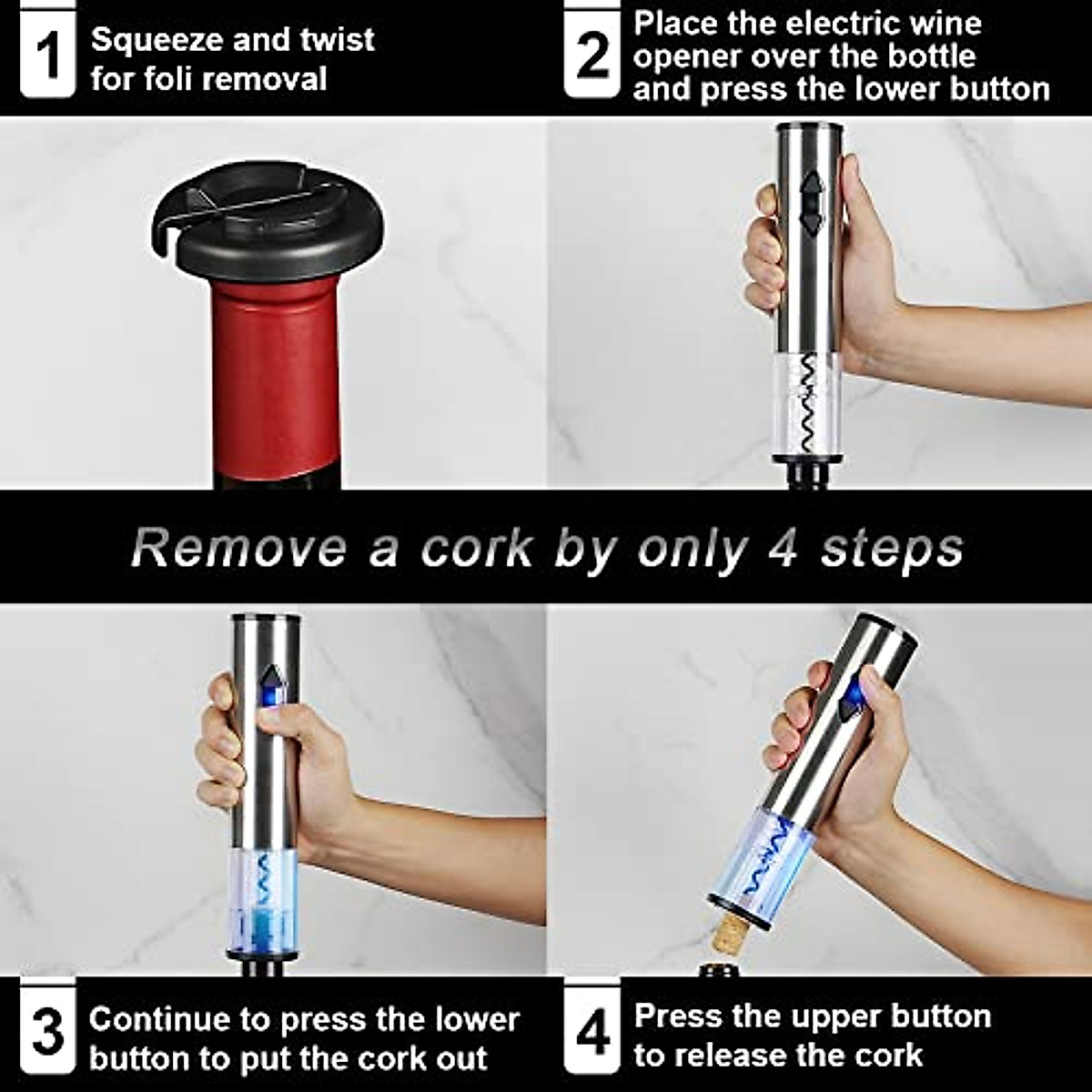 1 Squeeze and twist for foli removal

2 Place the electric wine opener over the bottle and press the lower button

Remove a cork by only 4 steps

3 Continue to press the lower button to put the cork out

4 Press the upper button to release the cork