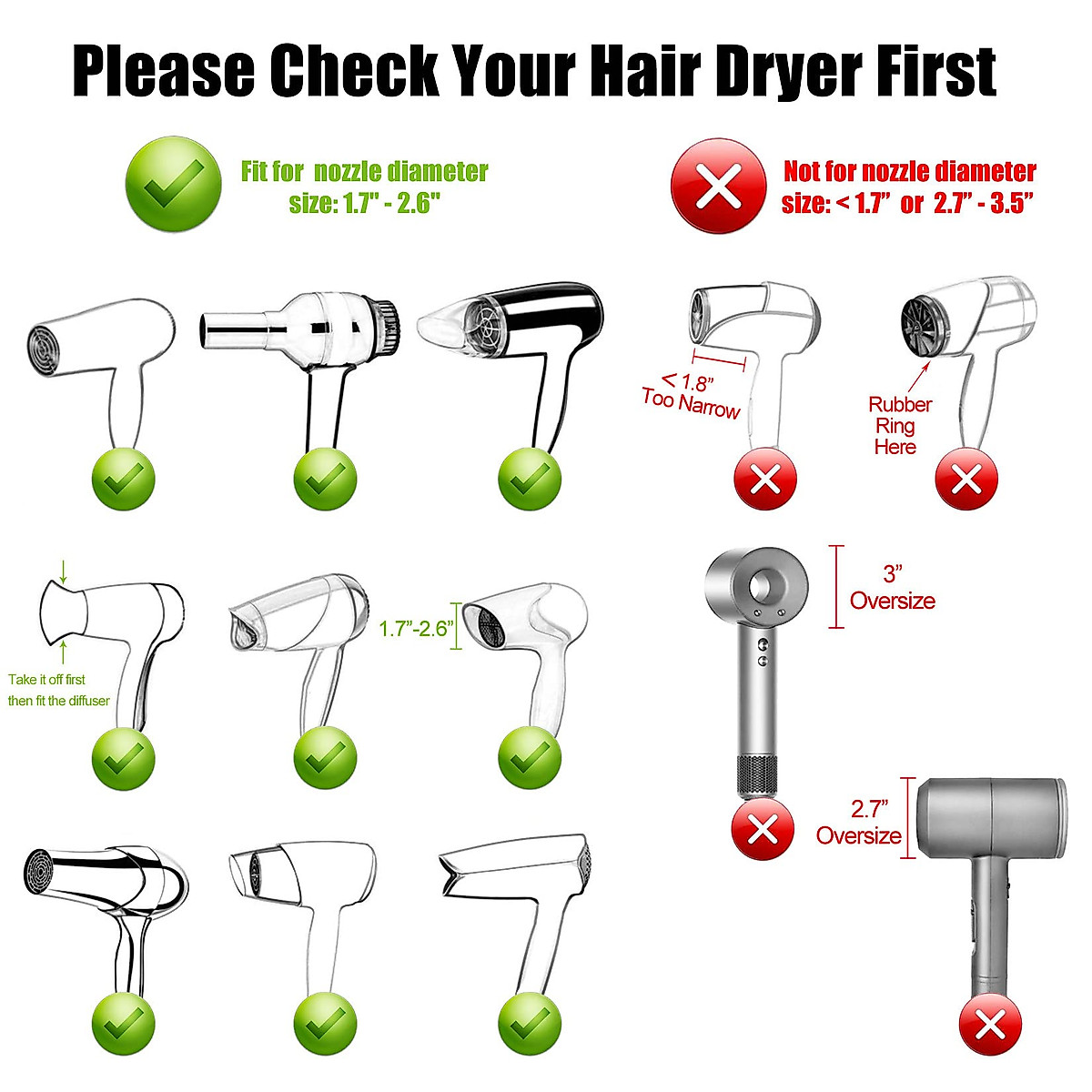 Please Check Your Hair Dryer First

Fit for nozzle diameter size: 1.7" - 2.6"

Not for nozzle diameter size: < 1.7" or 2.7" - 3.5"

< 1.8"
Too Narrow

Rubber Ring Here

Take it off first then fit the diffuser

1.7"-2.6"

3"
Oversize

2.7"
Oversize