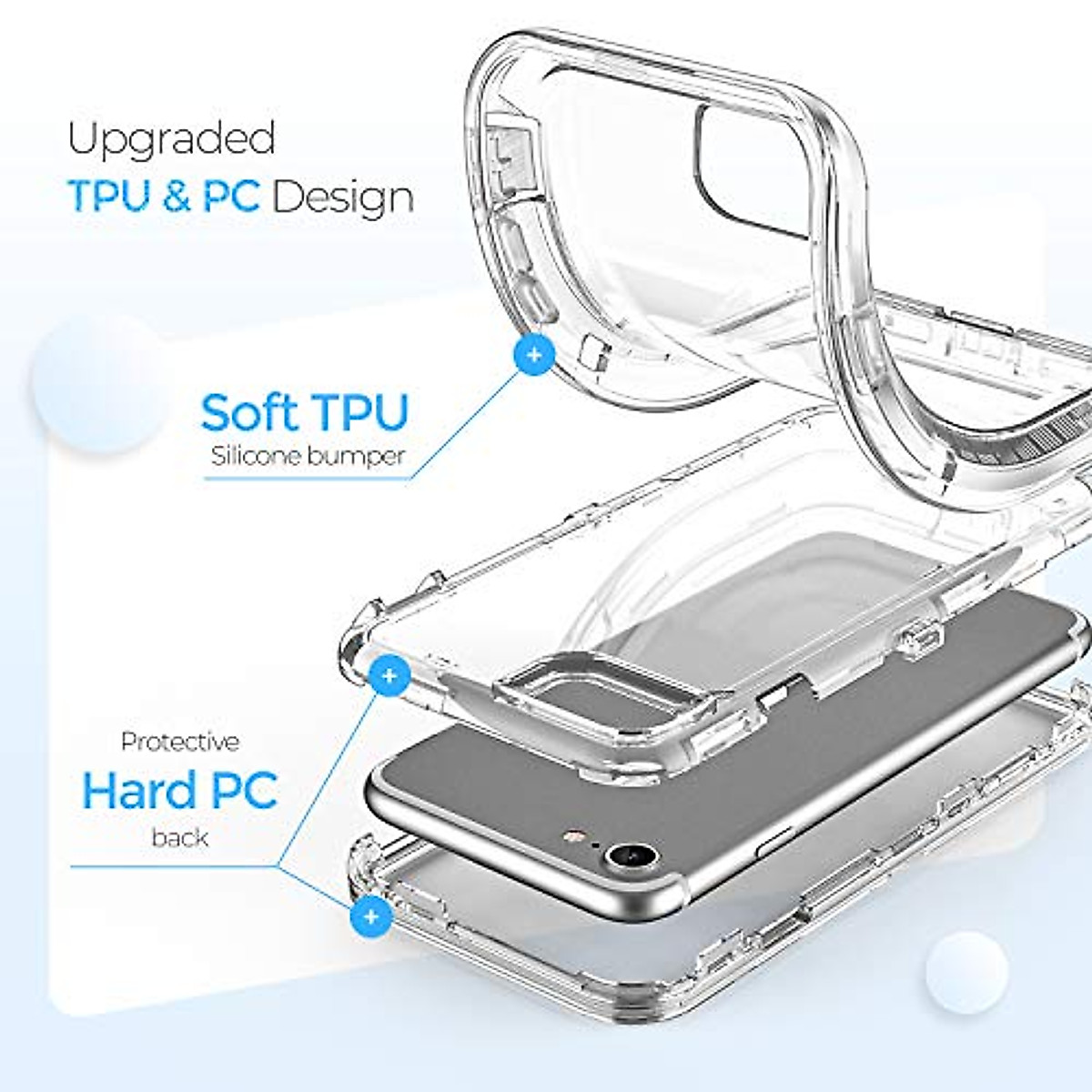 Upgraded
TPU & PC Design

+

Soft TPU
Silicone bumper

+

Protective
Hard PC
back

+