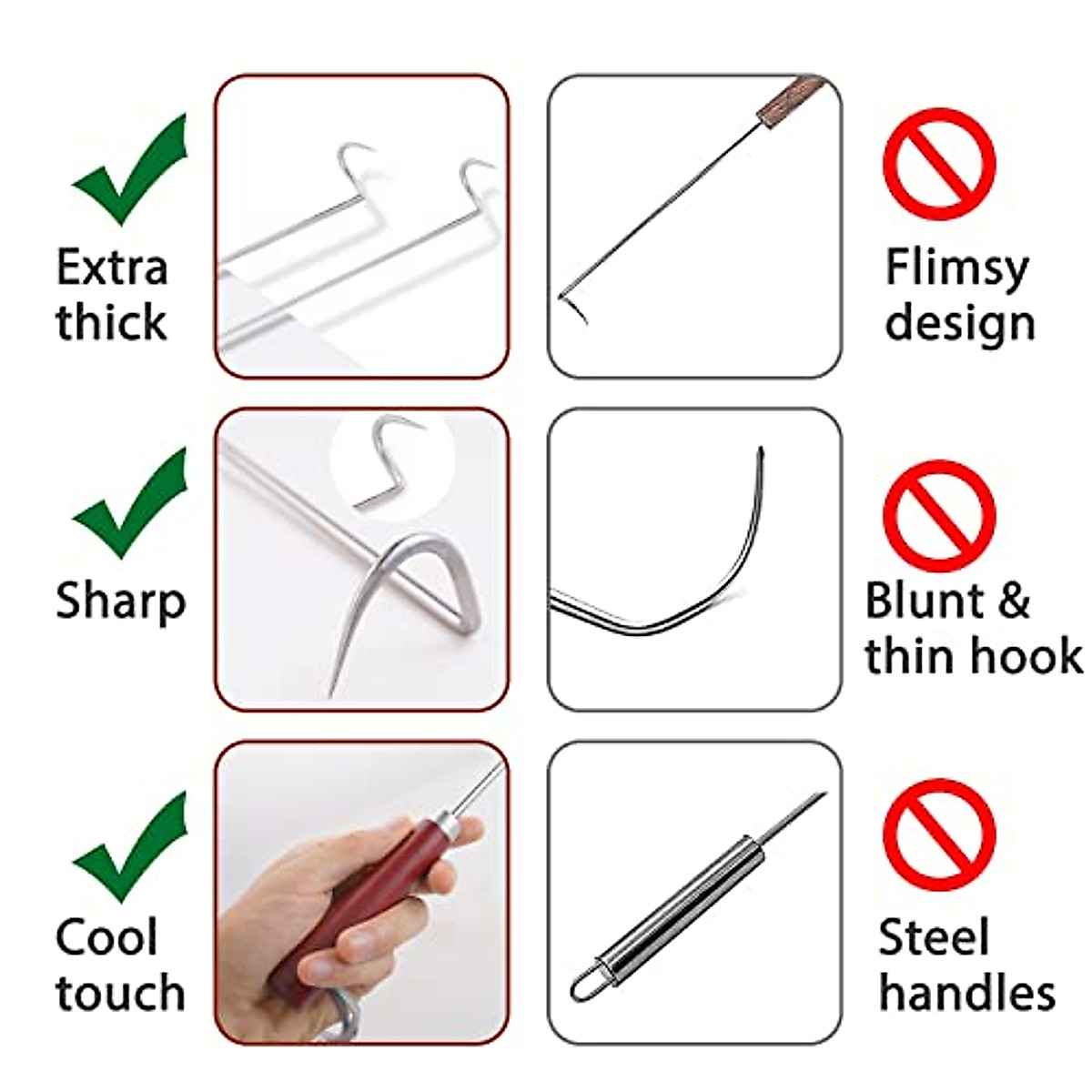 Extra thick

Flimsy design

Sharp

Blunt & thin hook

Cool touch

Steel handles