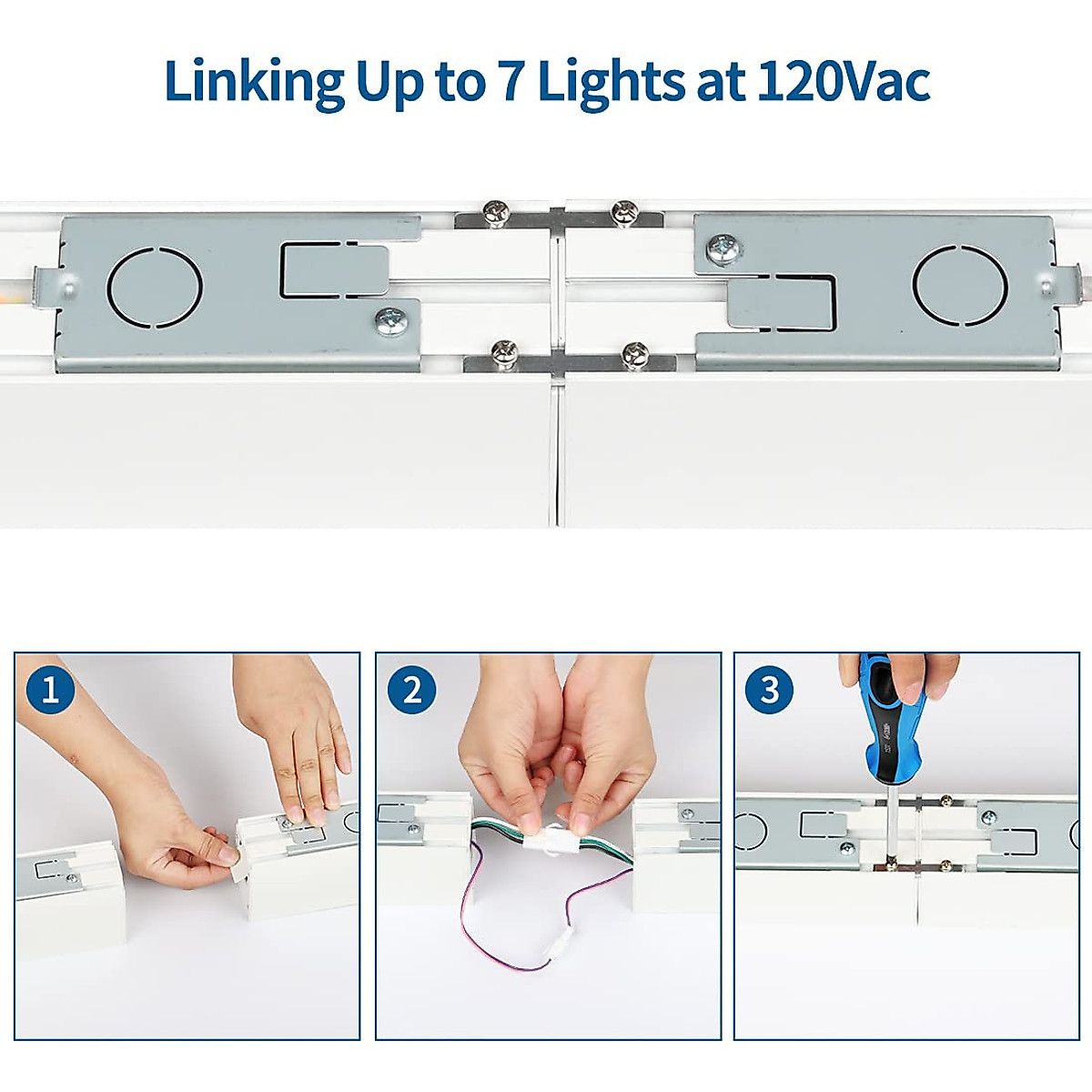 Linking Up to 7 Lights at 120Vac

1

2

3