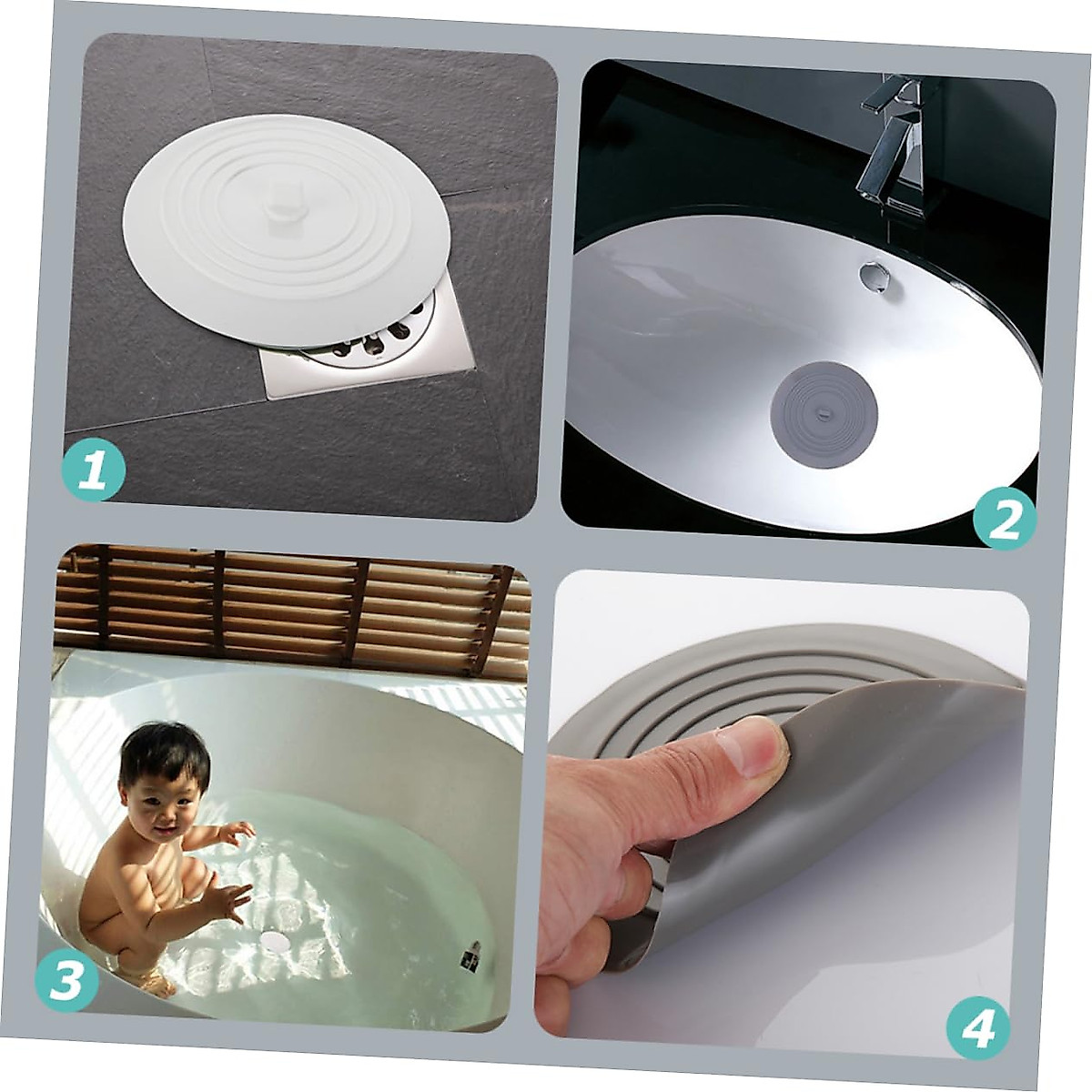 1
2
3
4