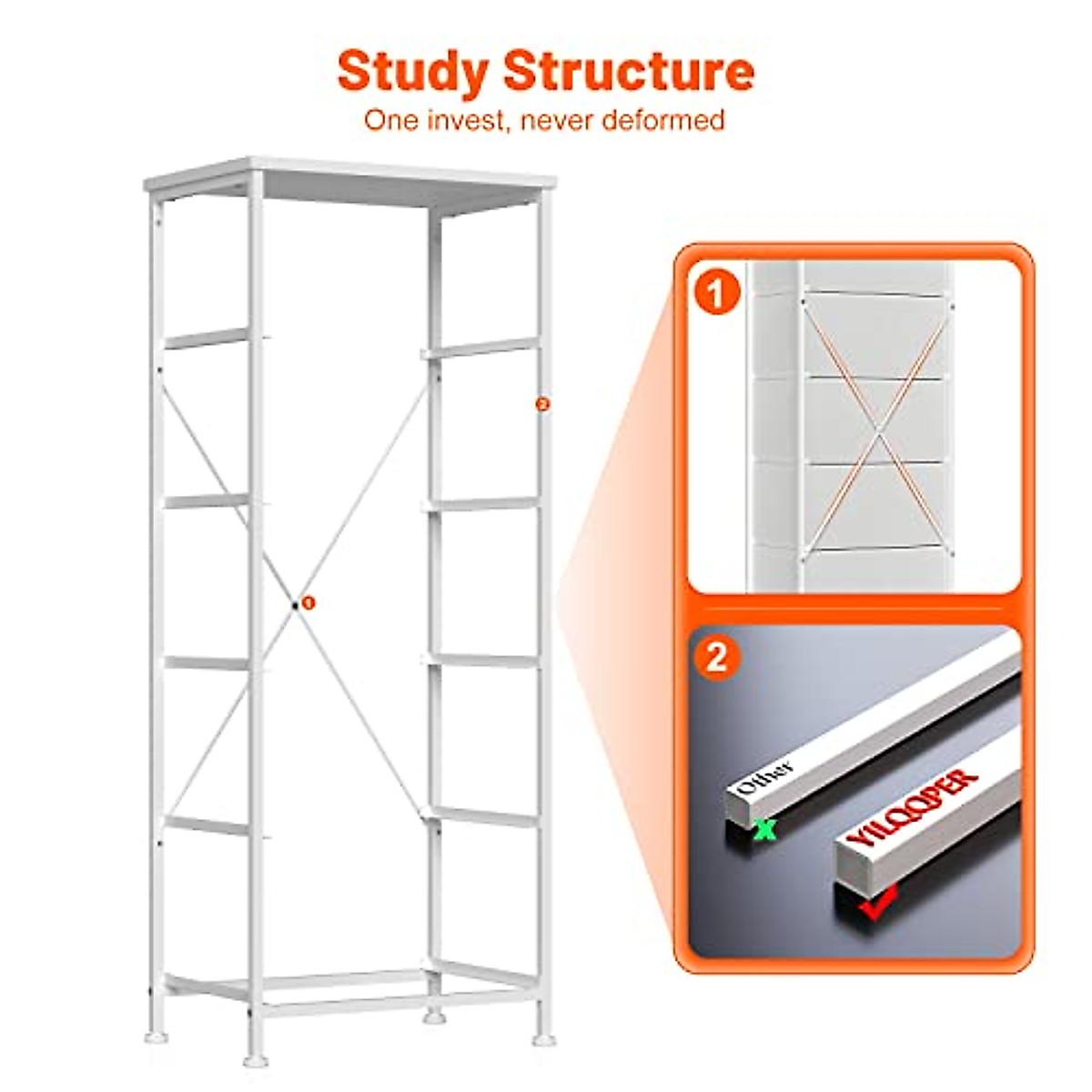 Study Structure
One invest, never deformed

2

1

1

2

Other

YILQQPER